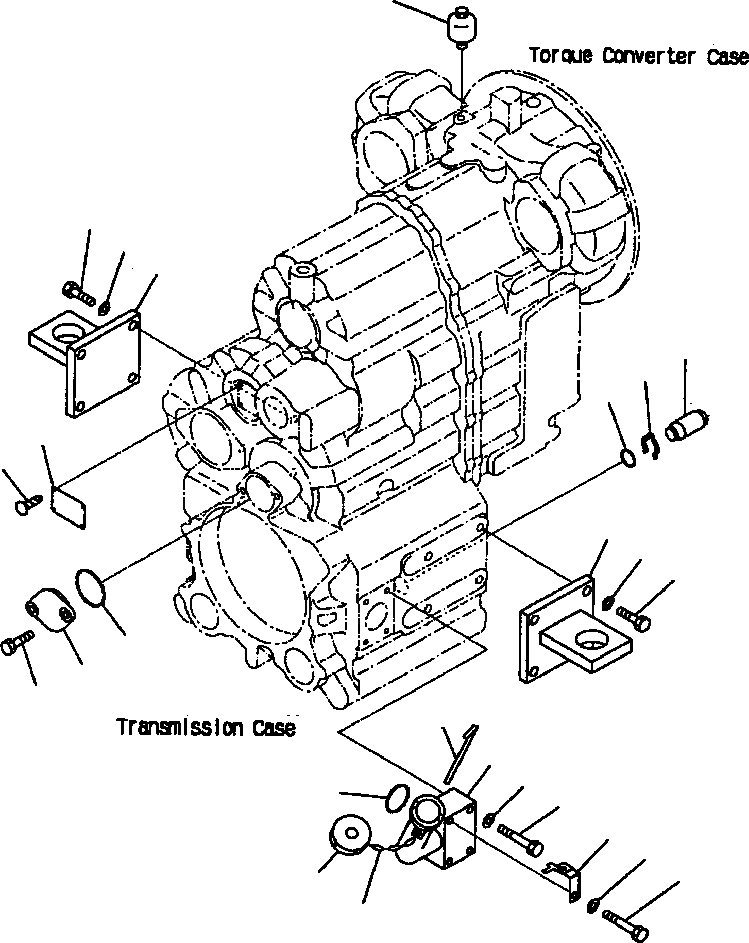 Torque Converter Case

Transmission Case