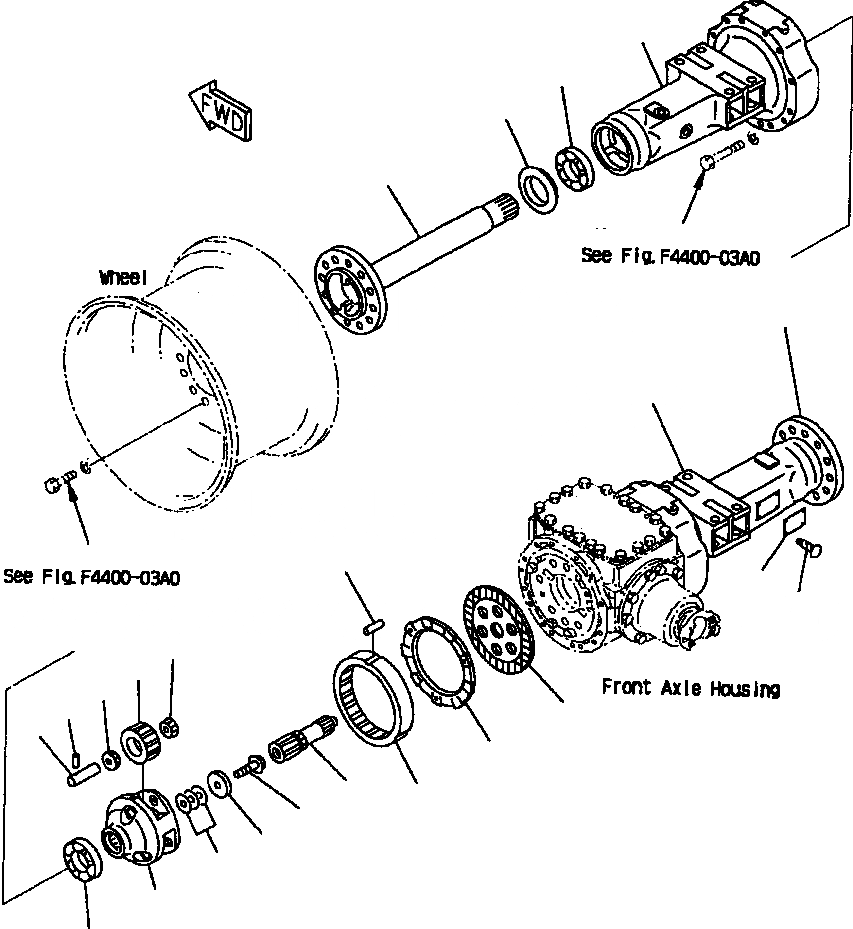 FWD

See Fig. F4400-03A0

Wheel

See Fig. F4400-03A0

Front Axle Housing