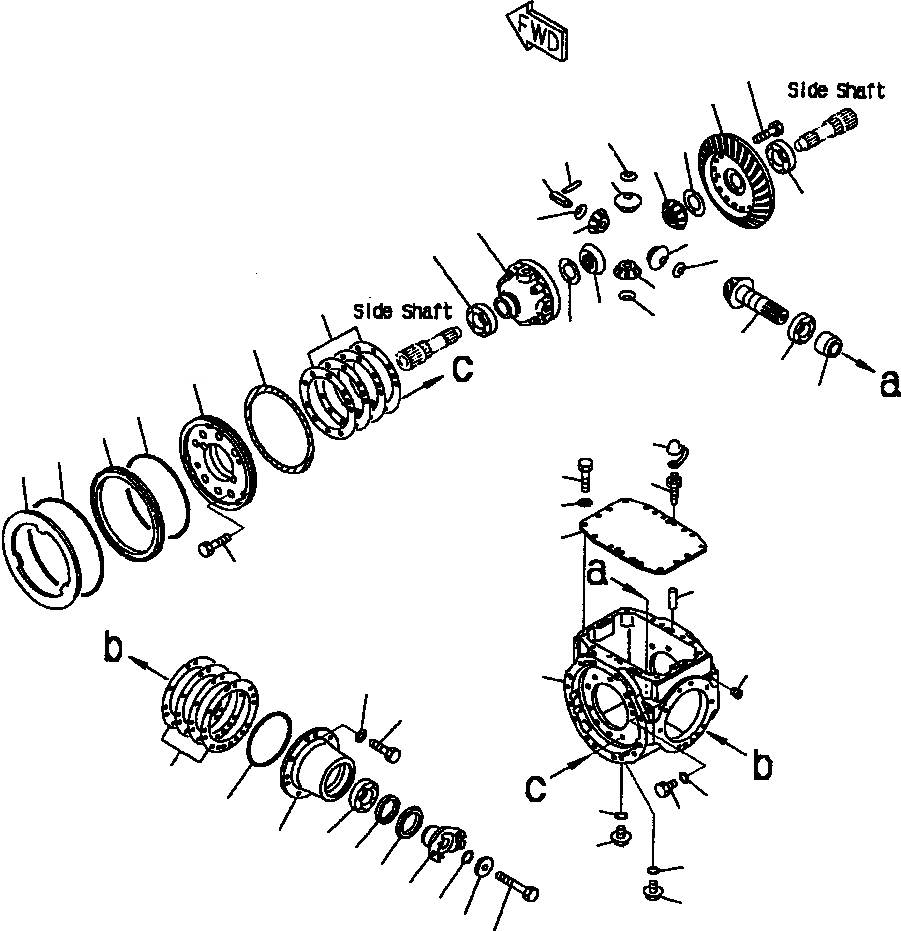 FWD

Side Shaft

Side Shaft

c

a

a

b

b

c