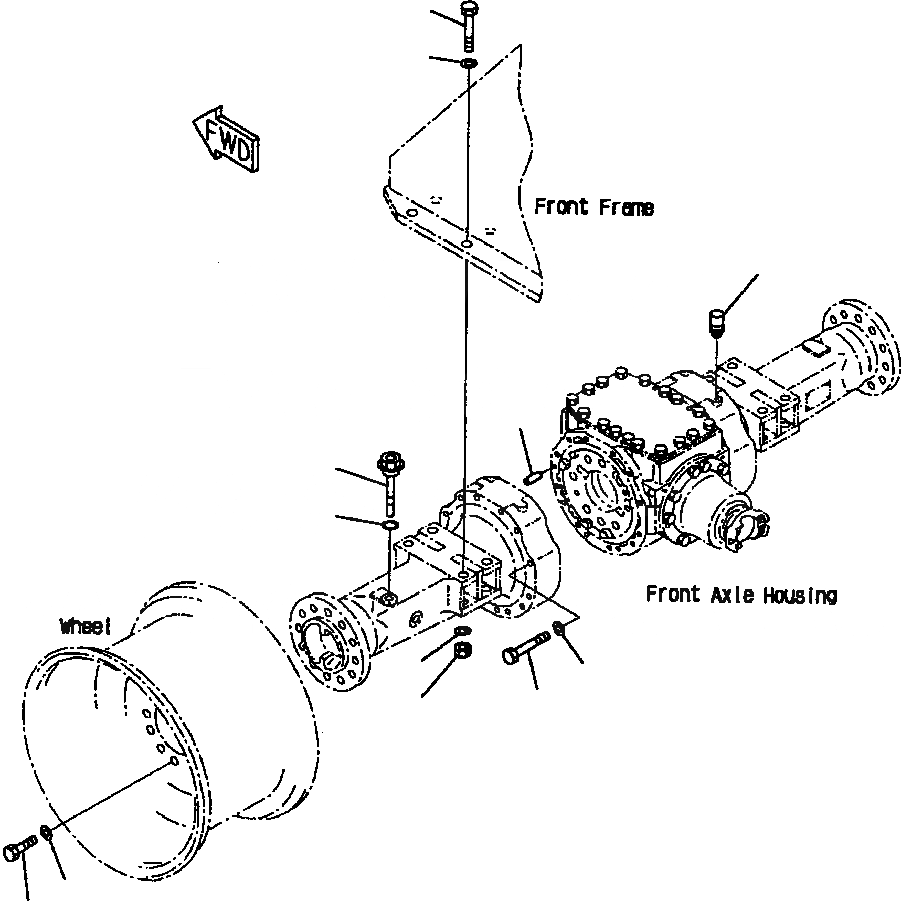 FWD

Front Frame

Front Axle Housing

Wheel