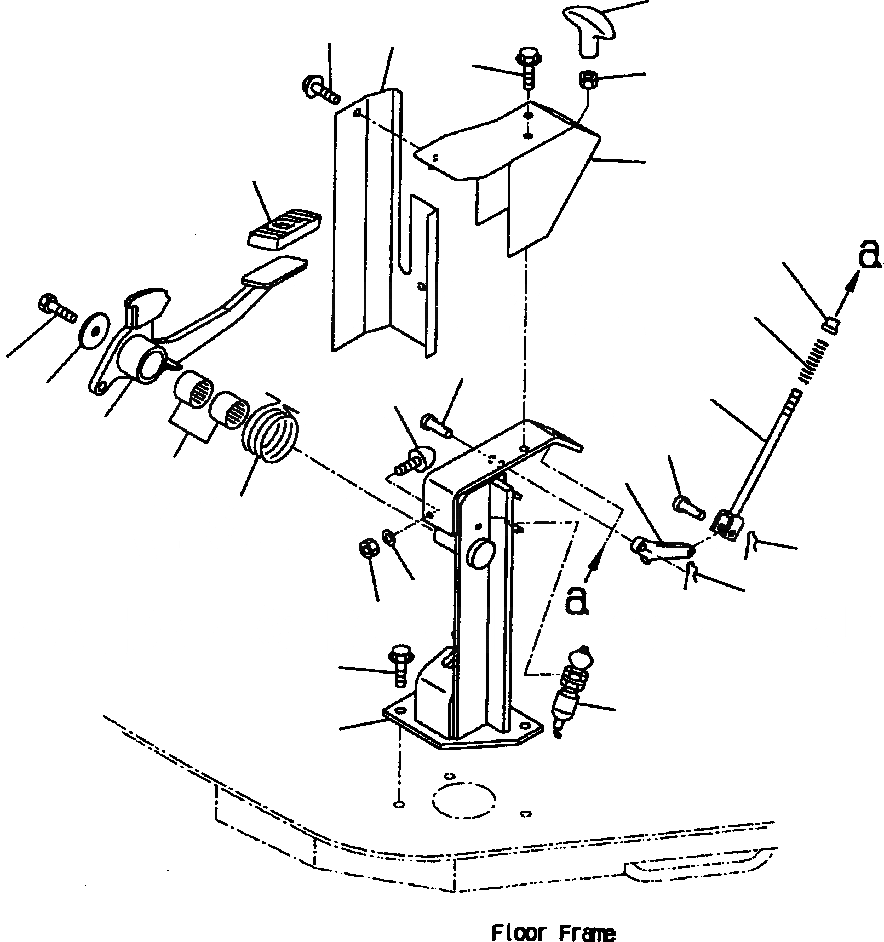 a

a

Floor Frame