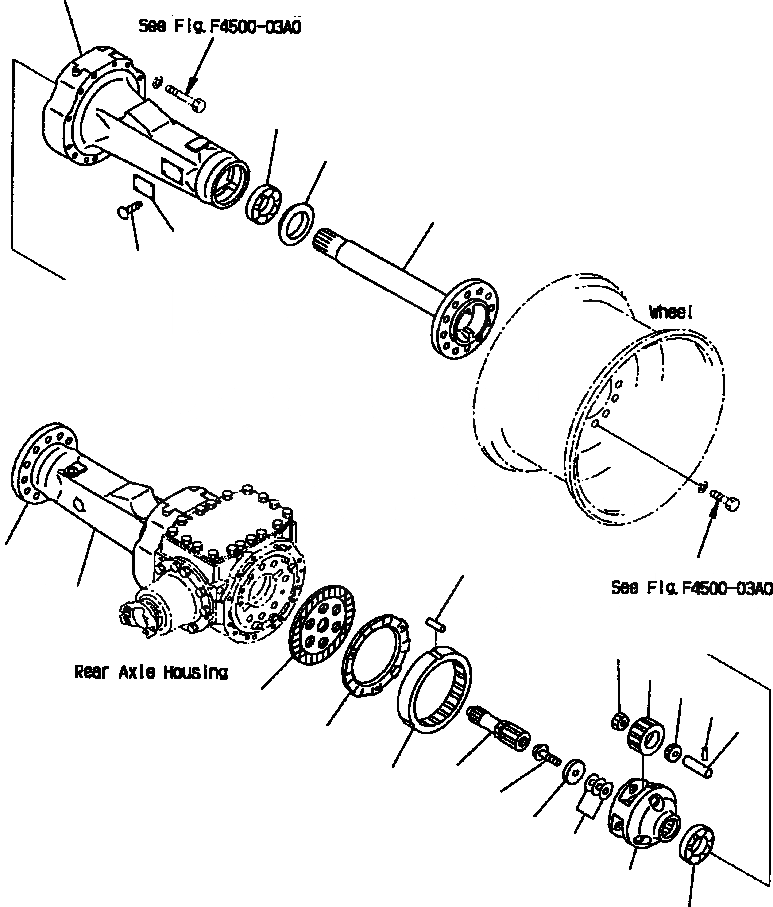 See Fig. F4500-03A0

Wheel

See Fig. F4500-03A0

Rear Axle Housing