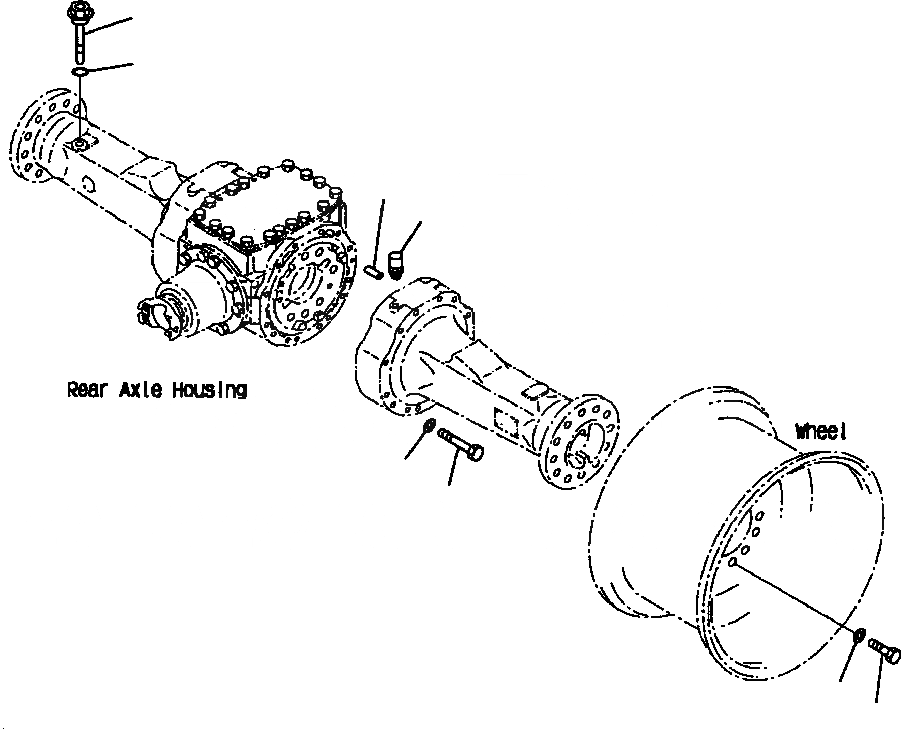 Rear Axle Housing

Wheel