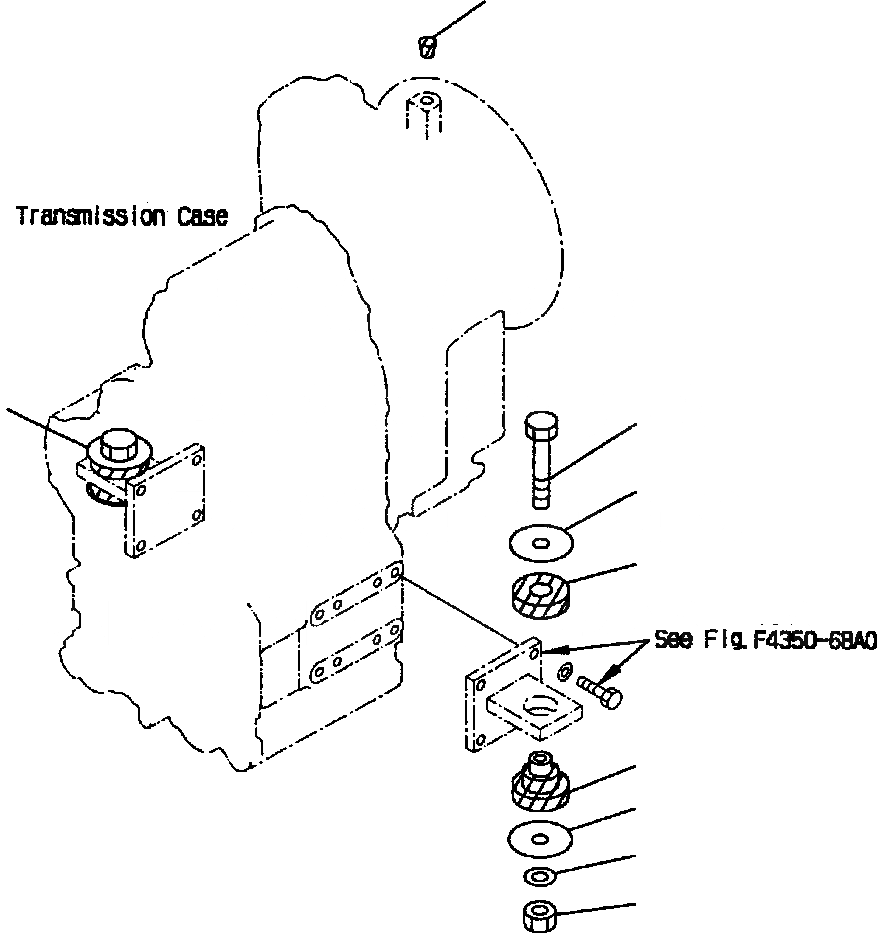 Transmission Case

See Fig. F4350-68A0