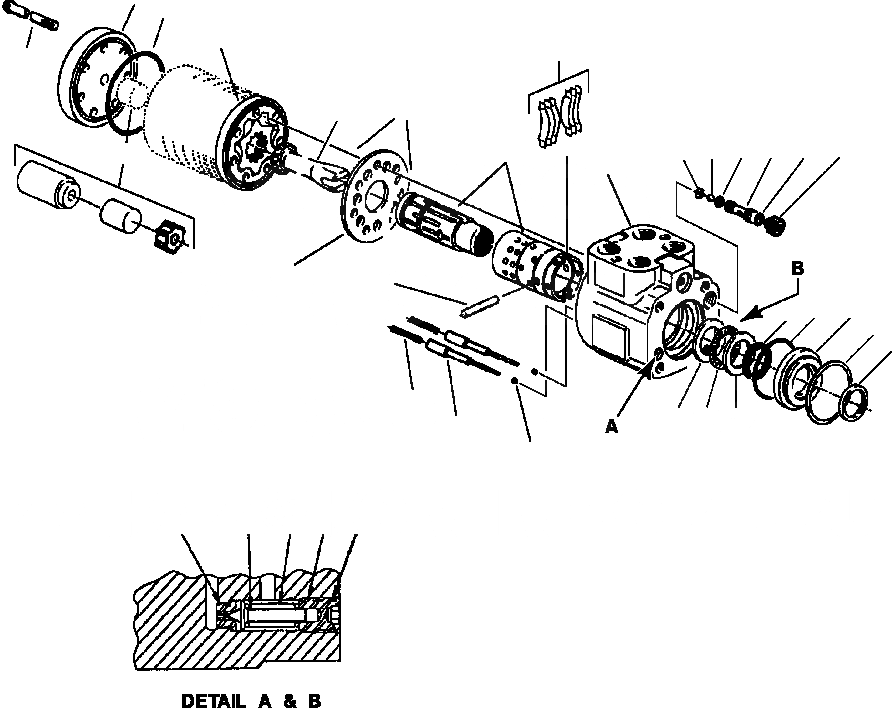 B

A

DETAIL A & B