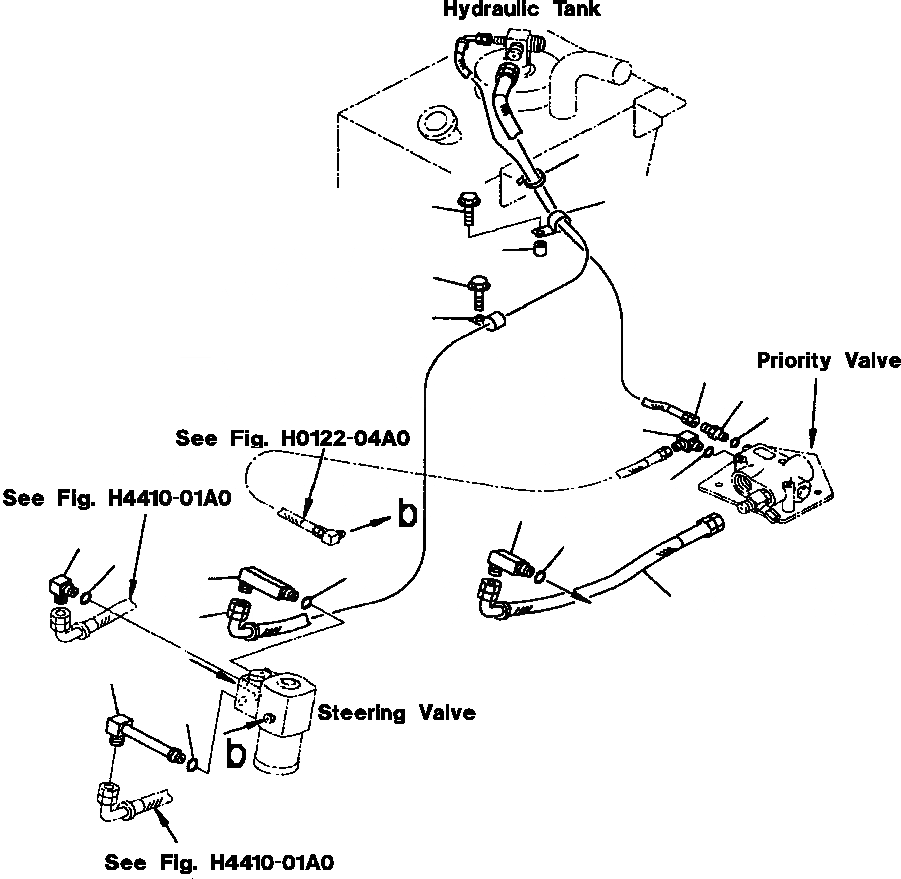 Hydraulic Tank

Priority Valve

See Fig. H0122-04A0

See Fig. H4410-01A0

b

Steering Valve

b

See Fig. H4410-01A0