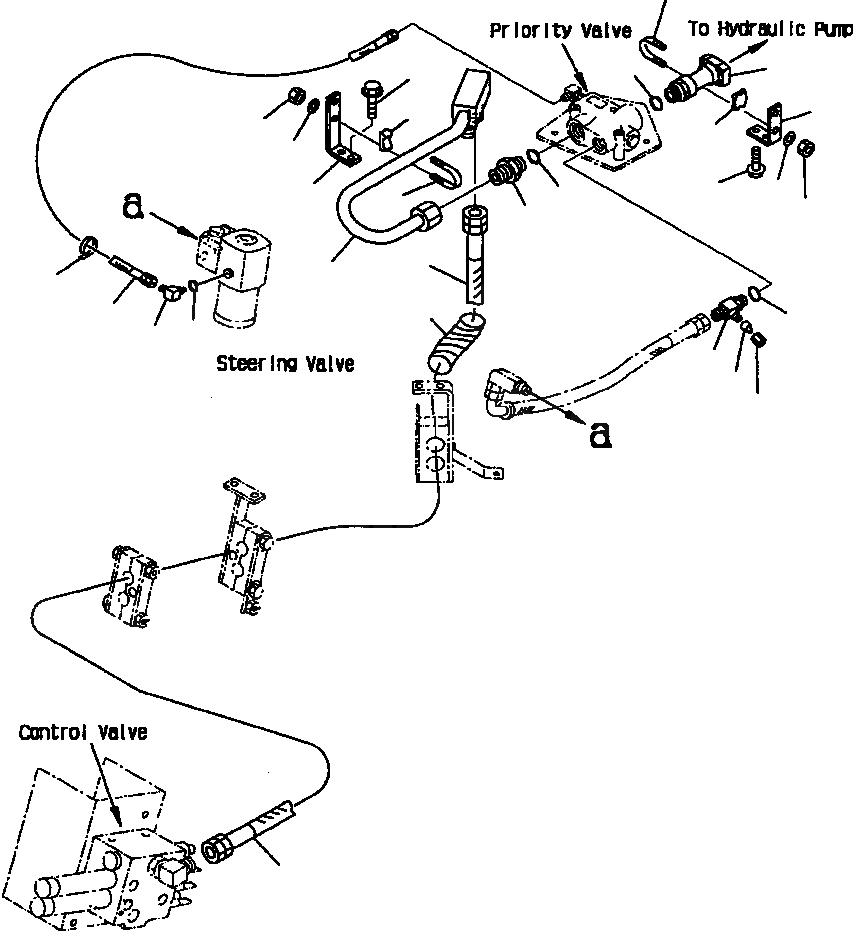 Priority Valve
To Hydraulic Pump
a
Steering Valve
a
Control Valve