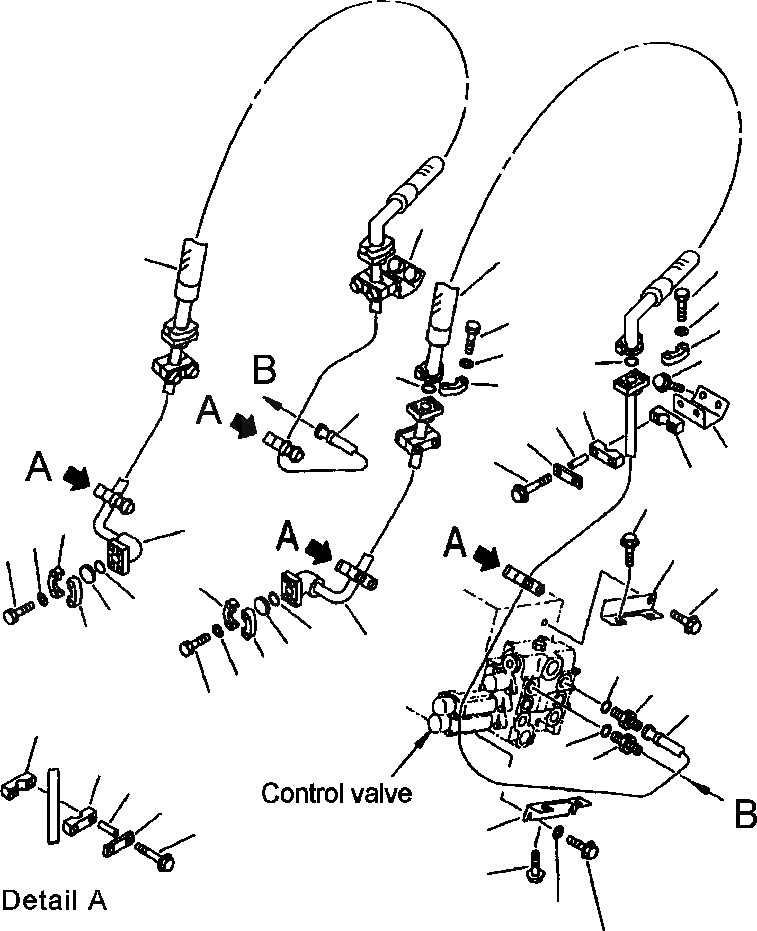 B
A
A
A
A
Control valve
B
Detail A