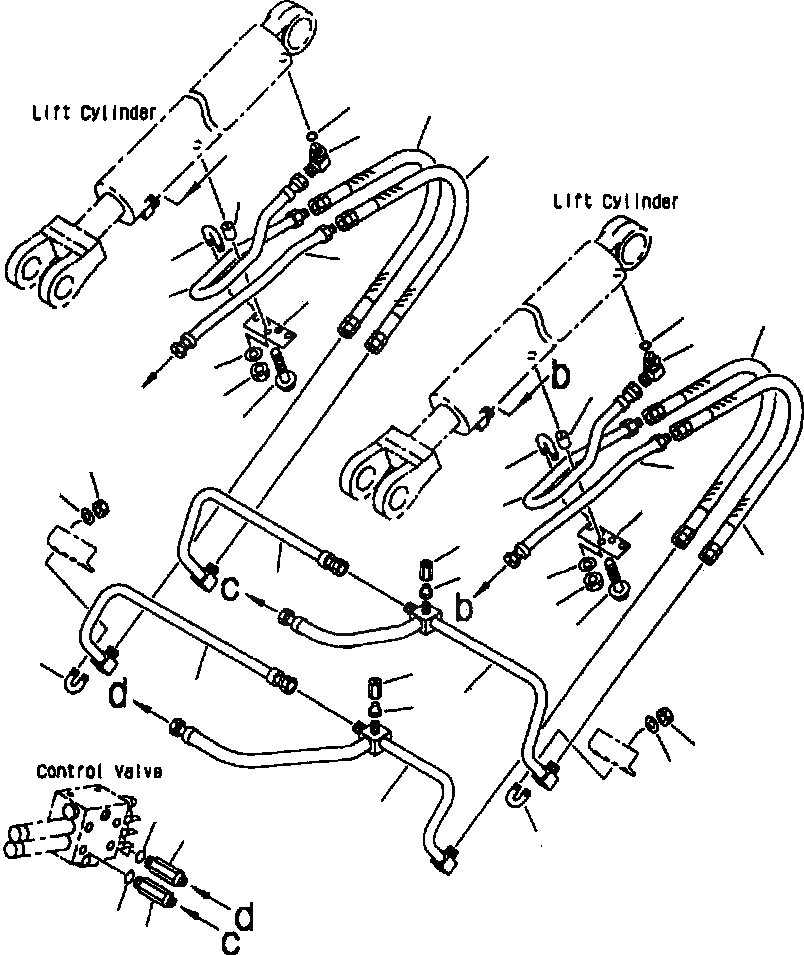 Lift Cylinder

Lift Cylinder

b

c

b

d

Control Valve

d

c