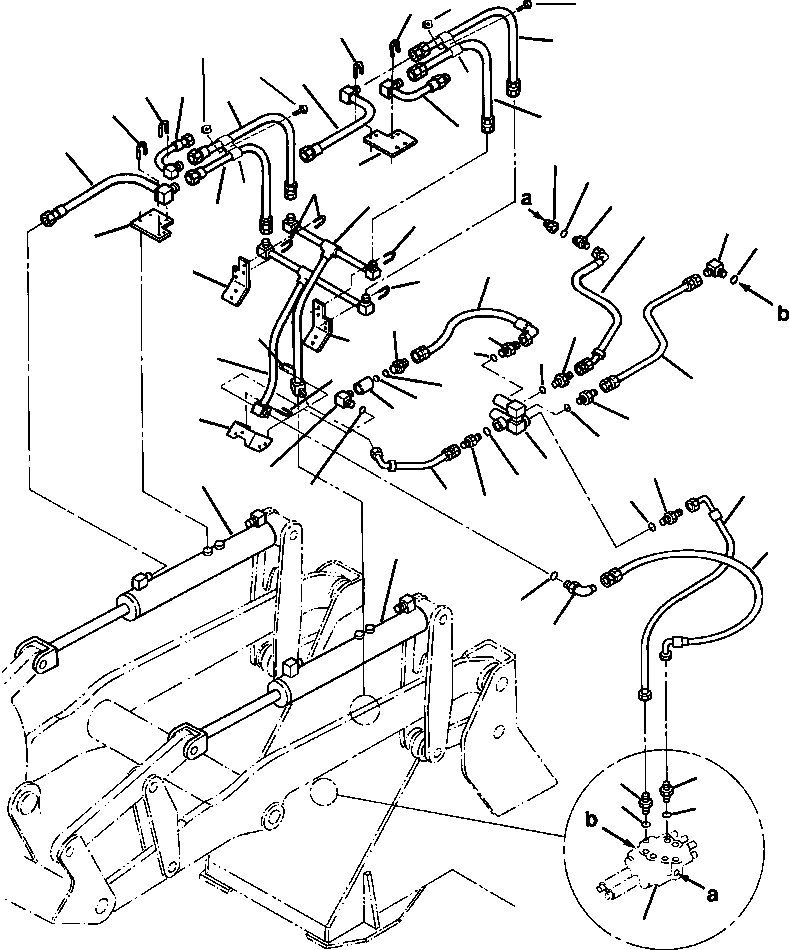 a
b
b
a