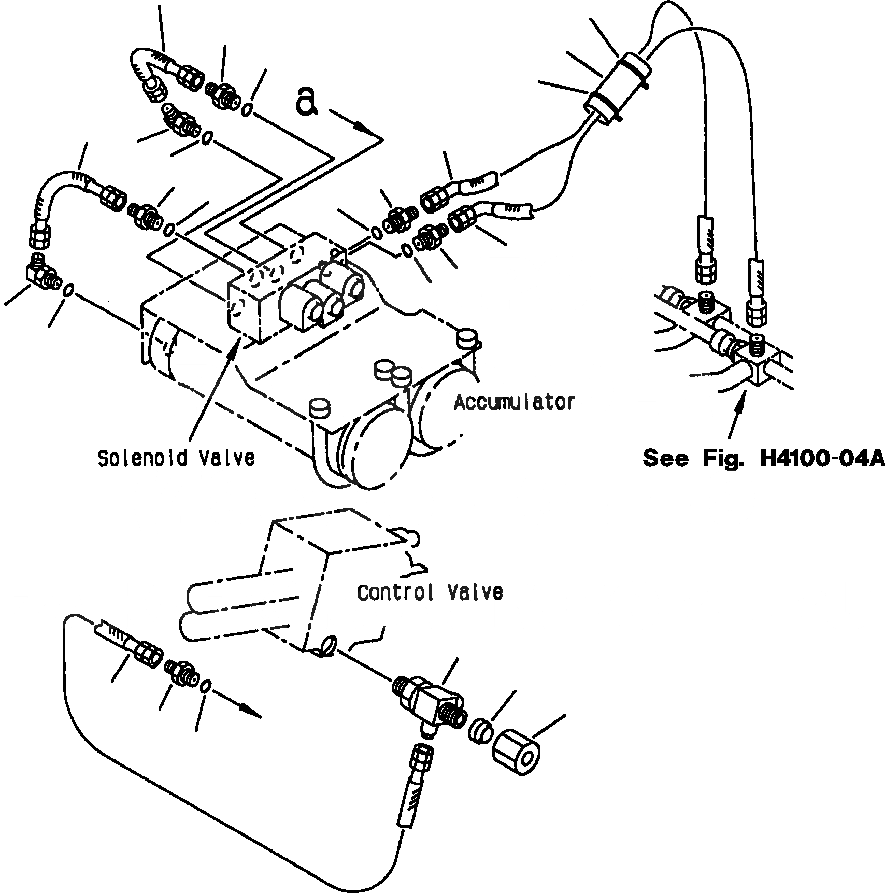 a

Accumulator

Solenoid Valve

See Fig. H4100-04A

Control Valve