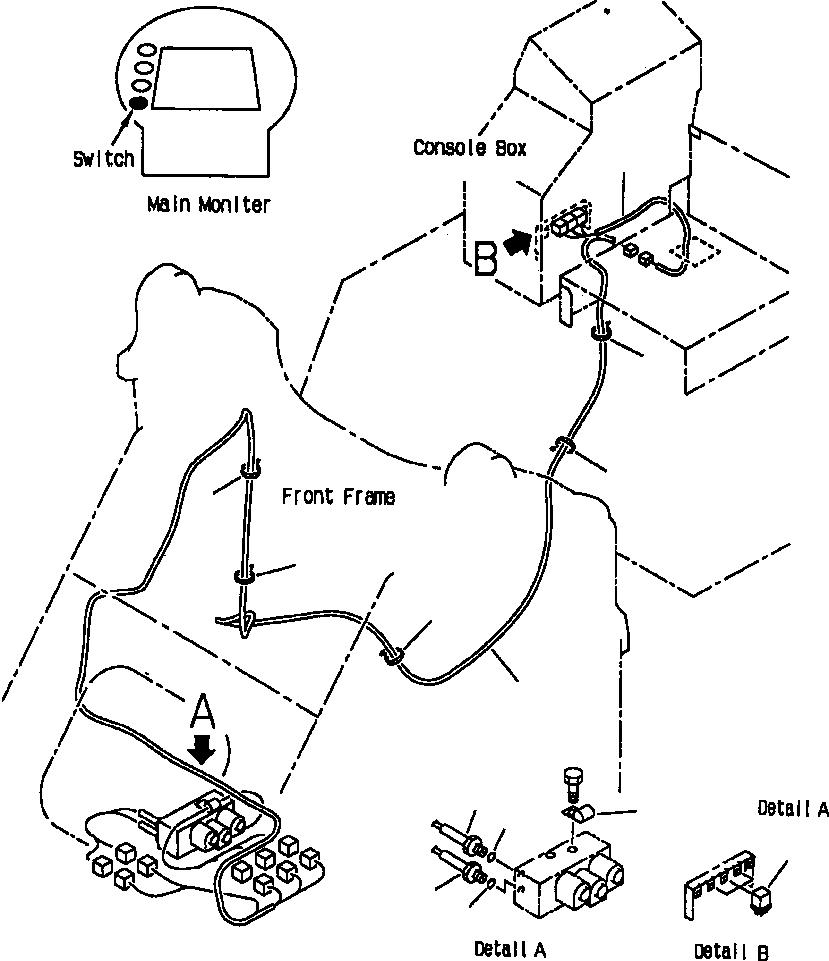 Switch
Main Moniter
Console Box
B
Front Frame
A
Detail A
Detail A
Detail B