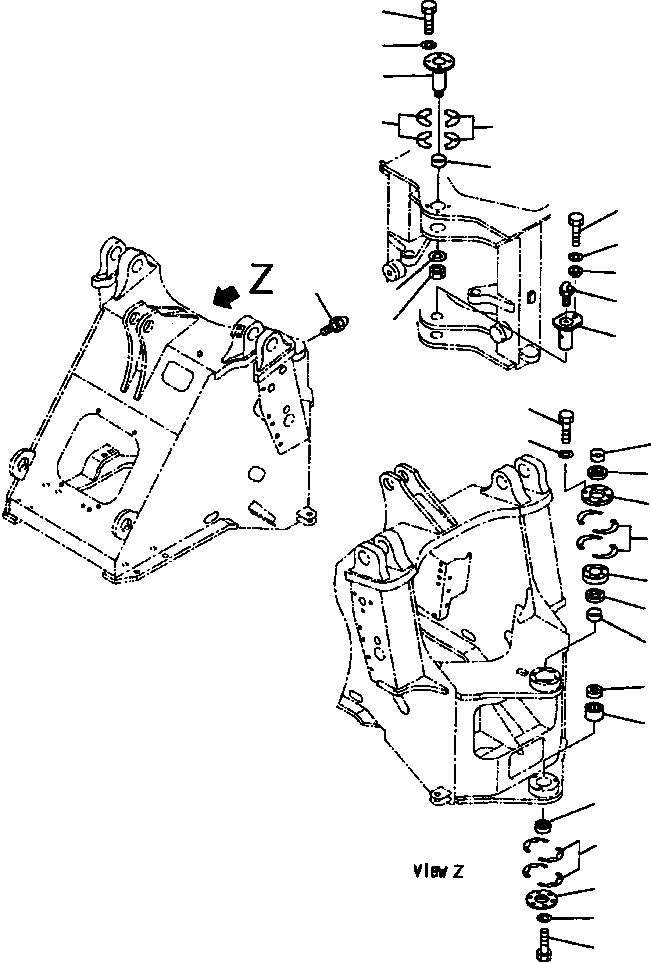 Z

View Z