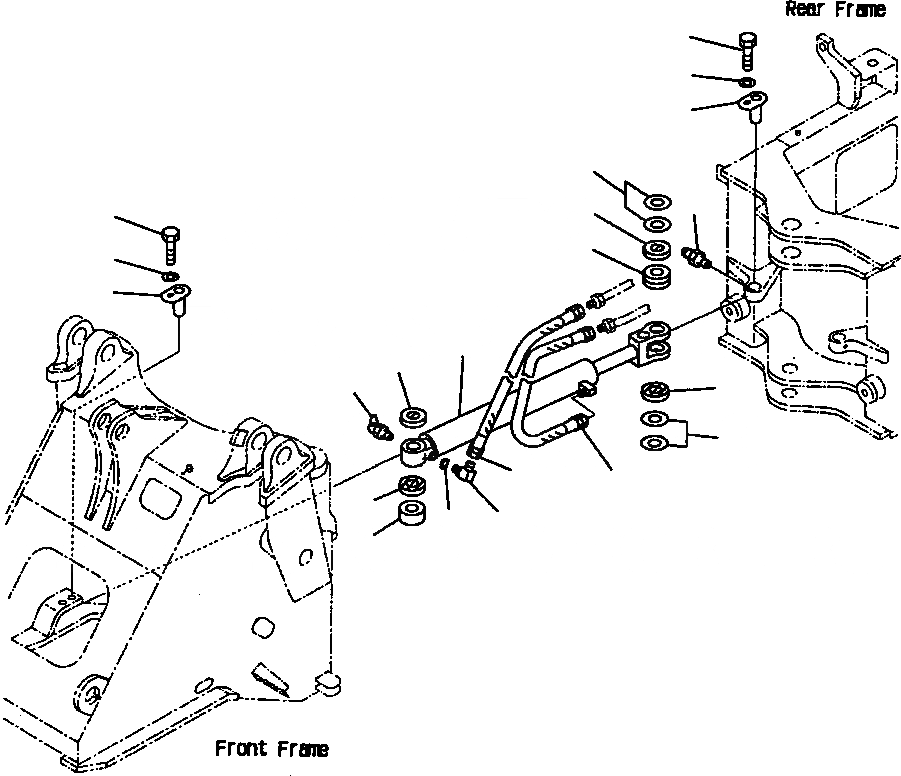 Rear Frame

Front Frame