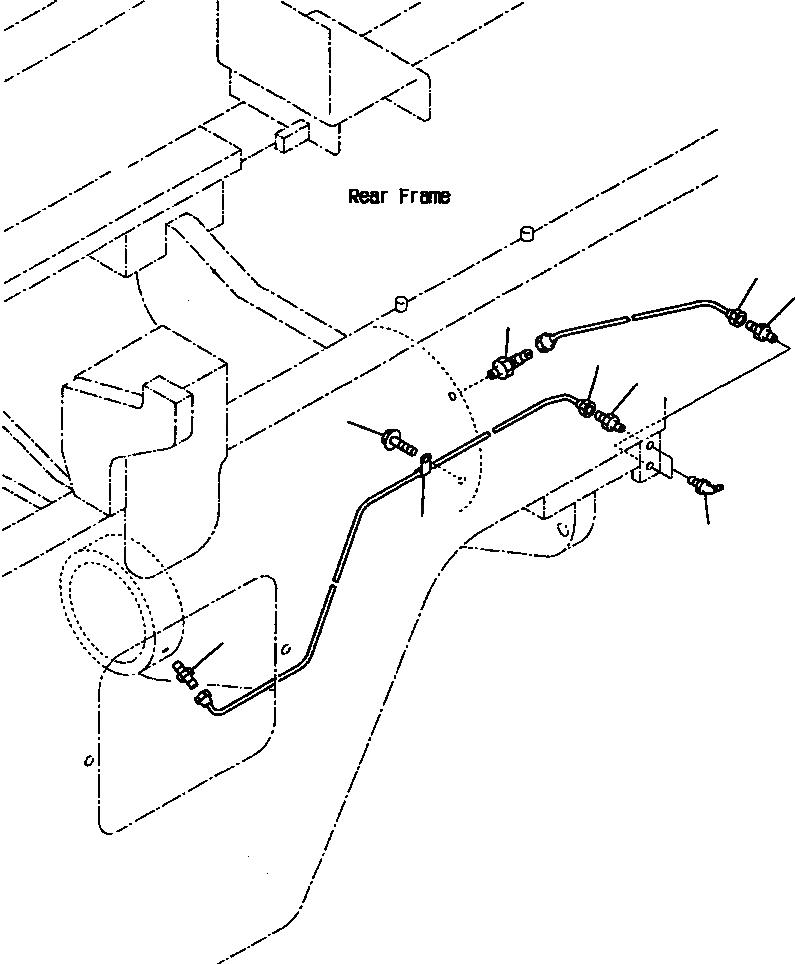 Rear Frame