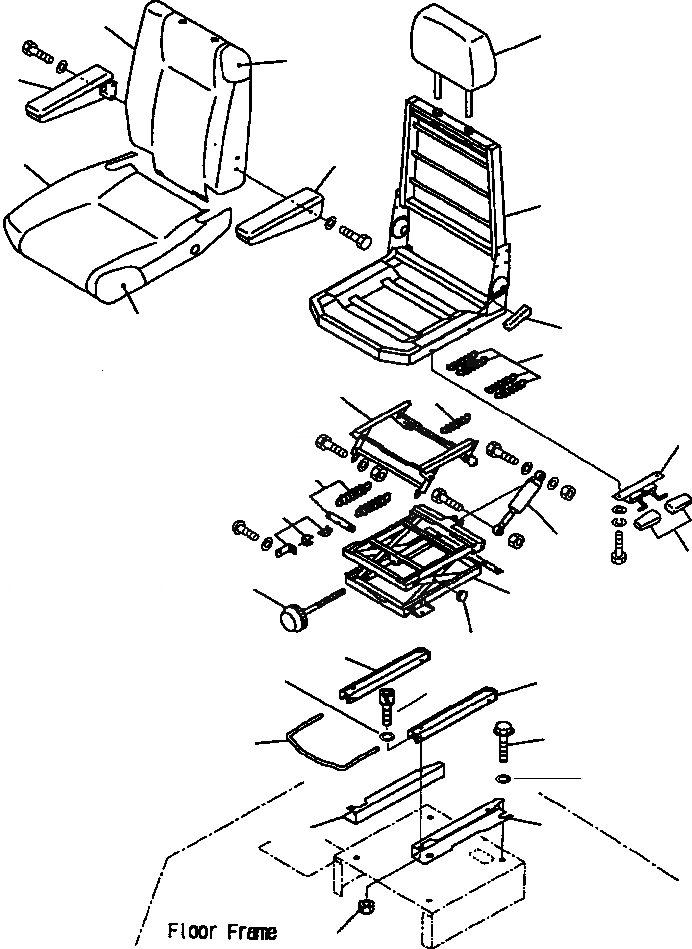 Floor Frame