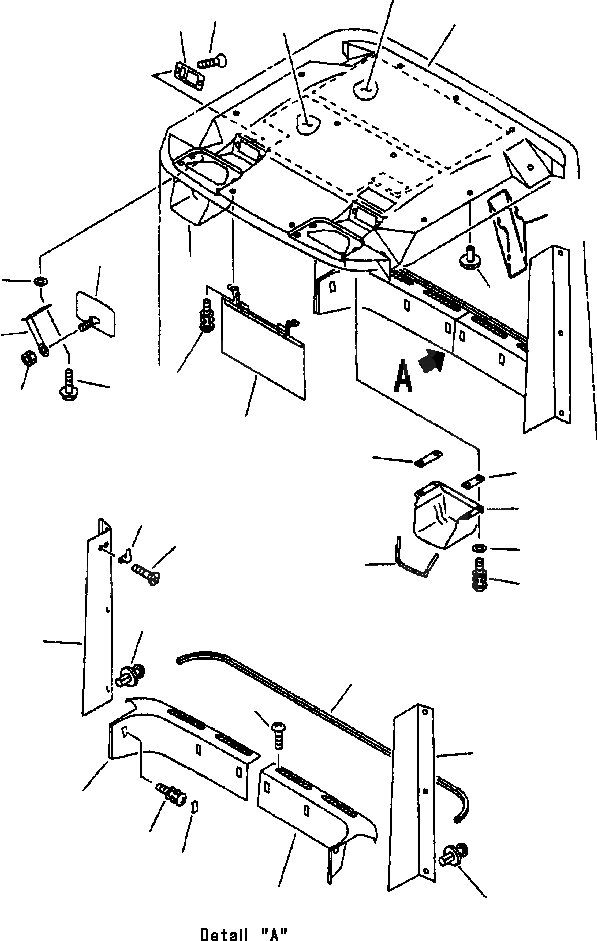 A

Detail "A"