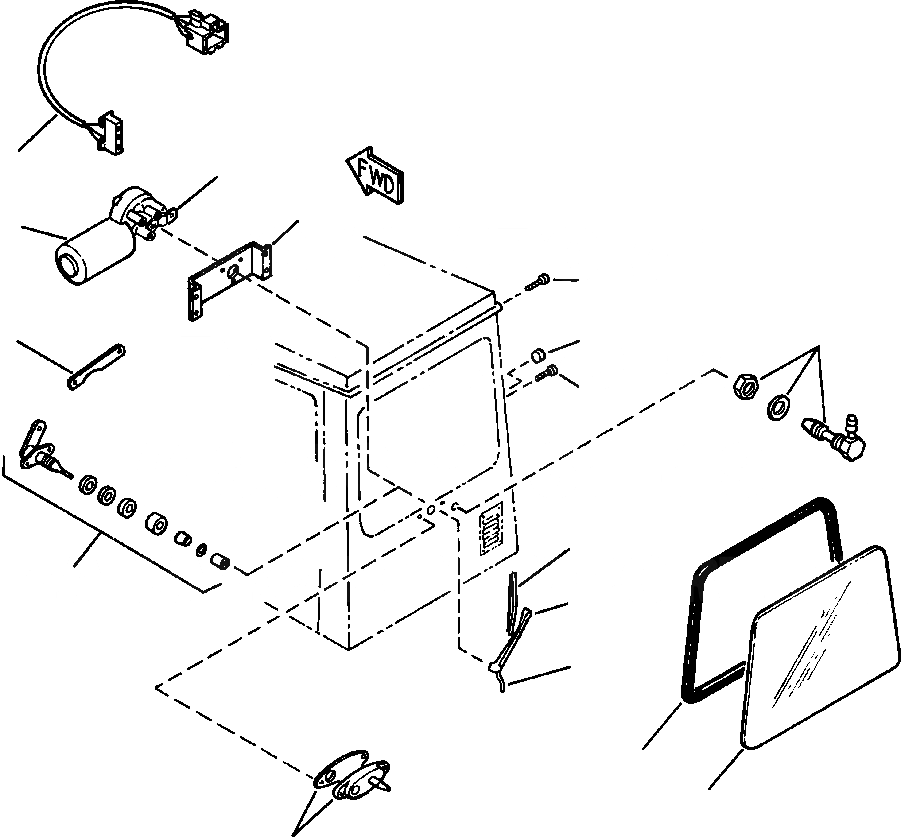 FWD