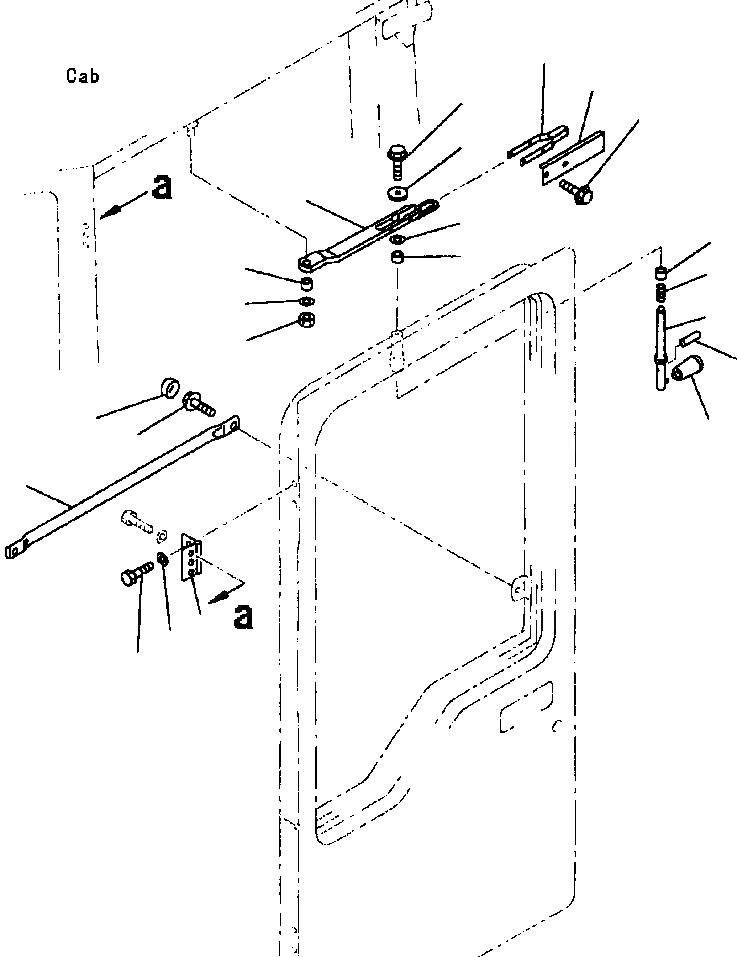 Cab

a

a