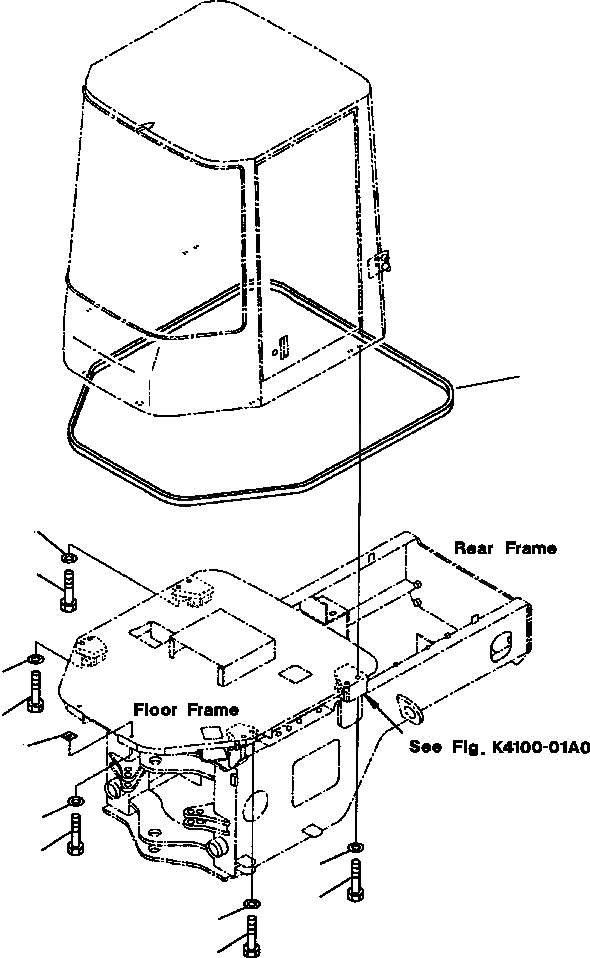 Rear Frame

Floor Frame

See Fig. K4100-01A0