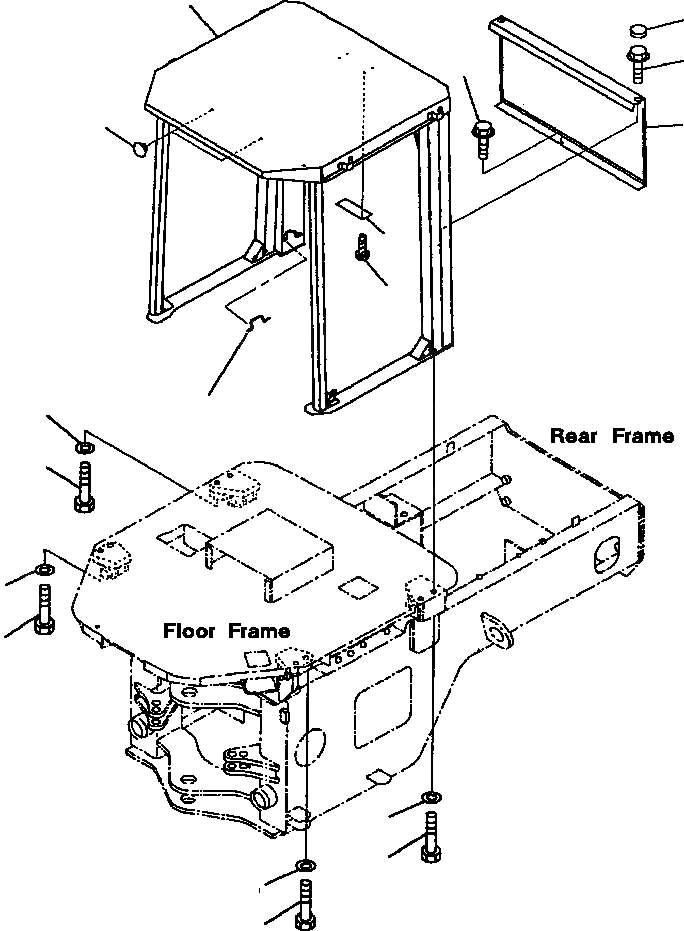 Rear Frame

Floor Frame