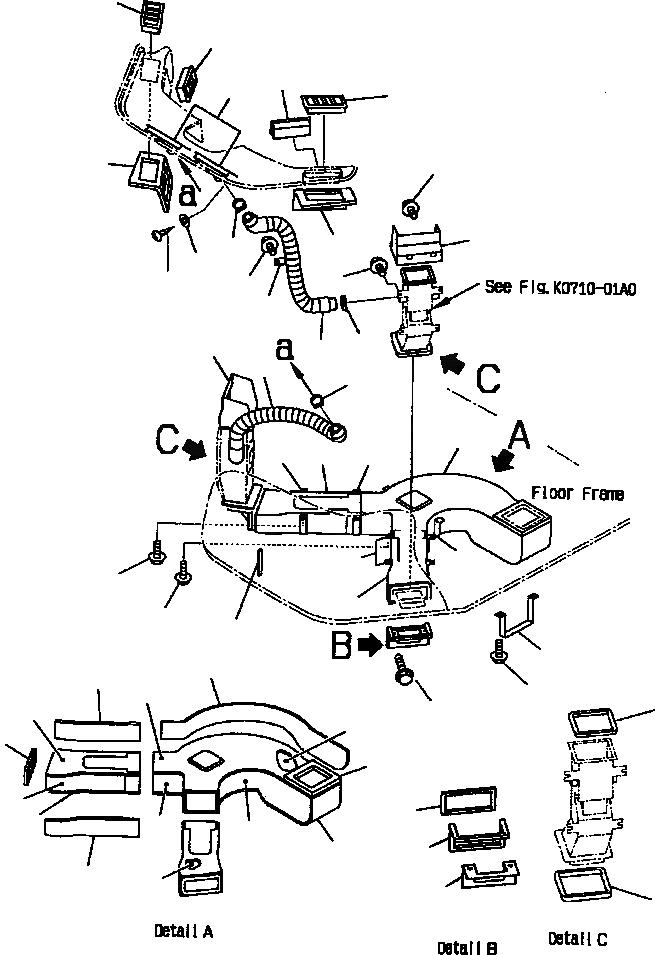 a
See Fig. K0710-01A0
a
C
C
A
Floor Frame
B
Detail A
Detail B
Detail C