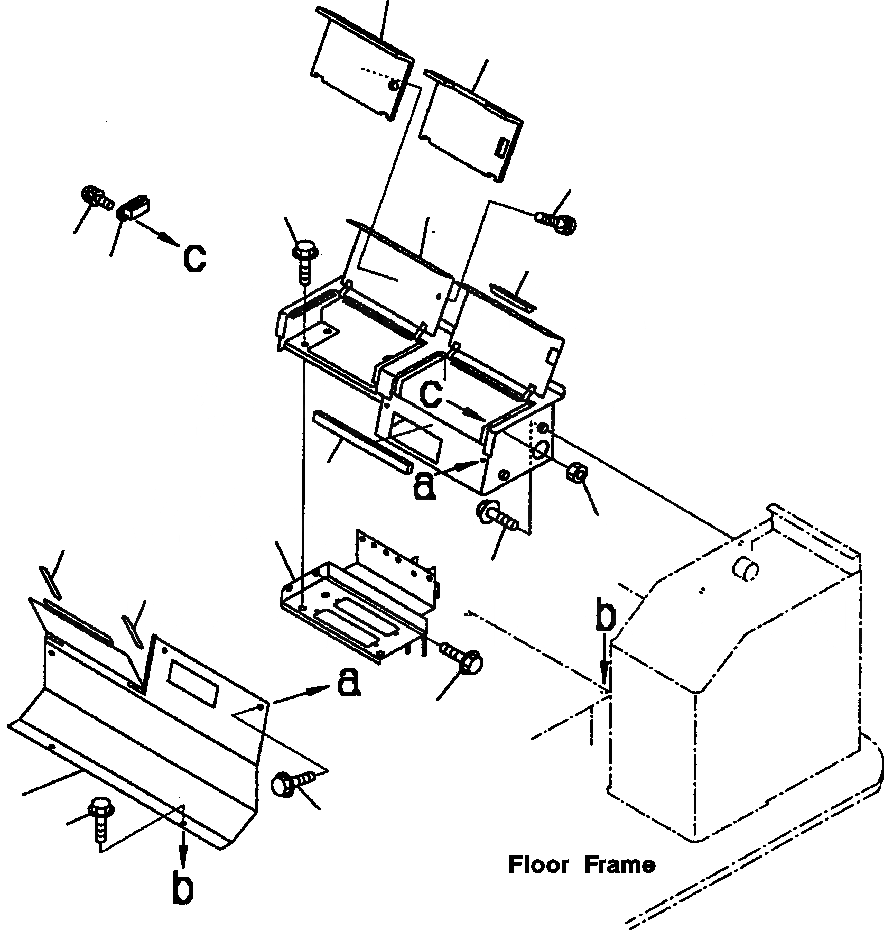 c
c
a
b
a
b
Floor Frame