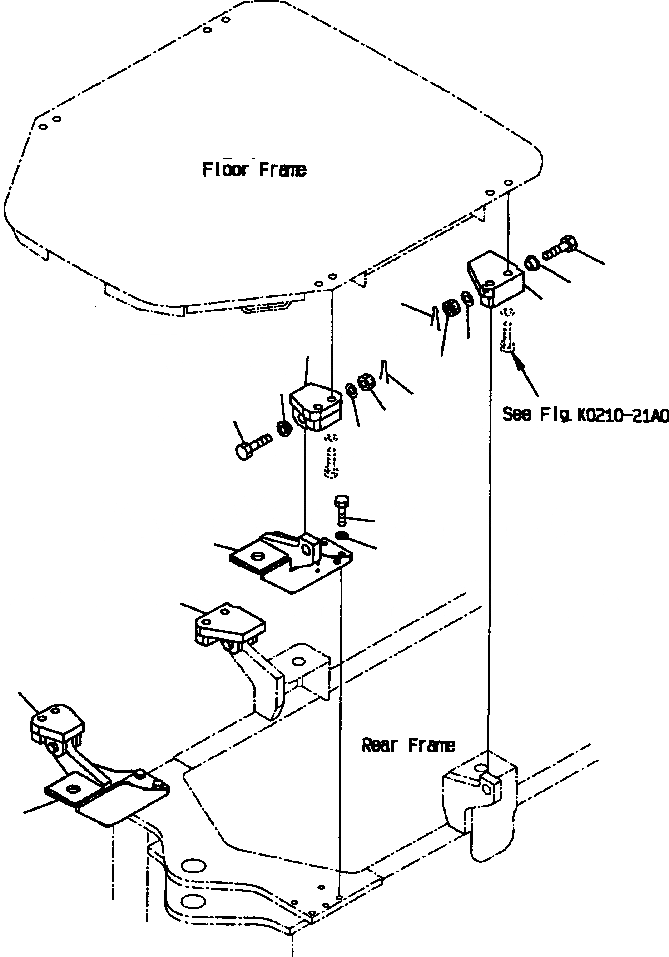 Floor Frame

See Fig. K0210-21A0

Rear Frame