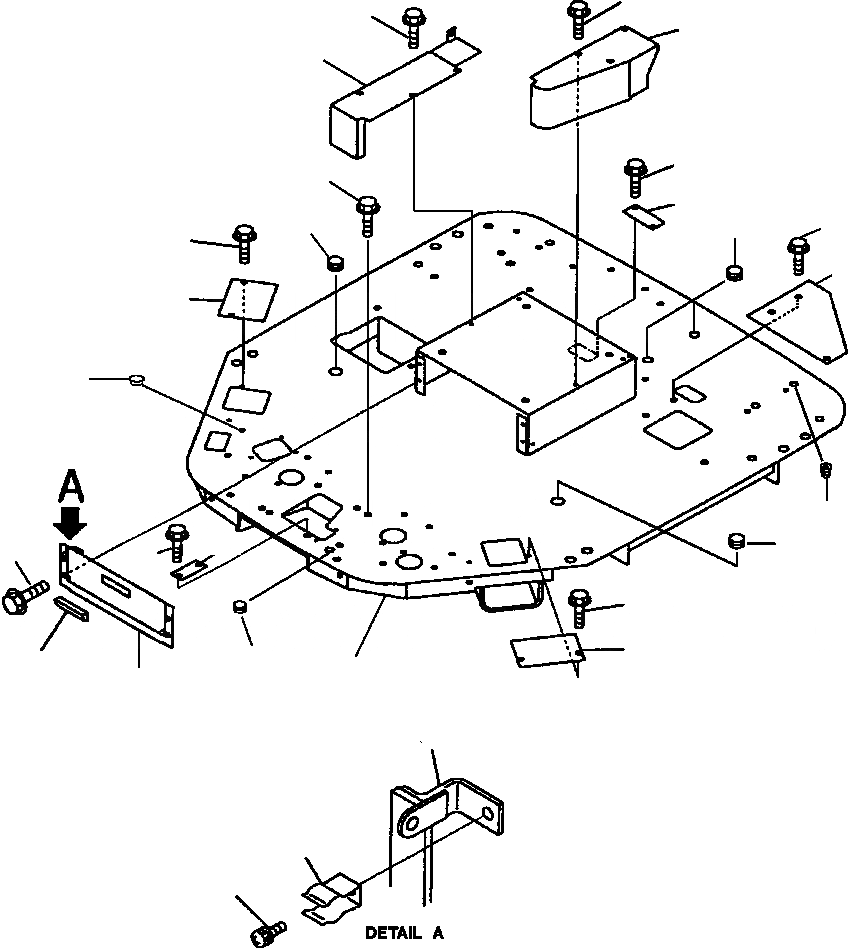 A

DETAIL A