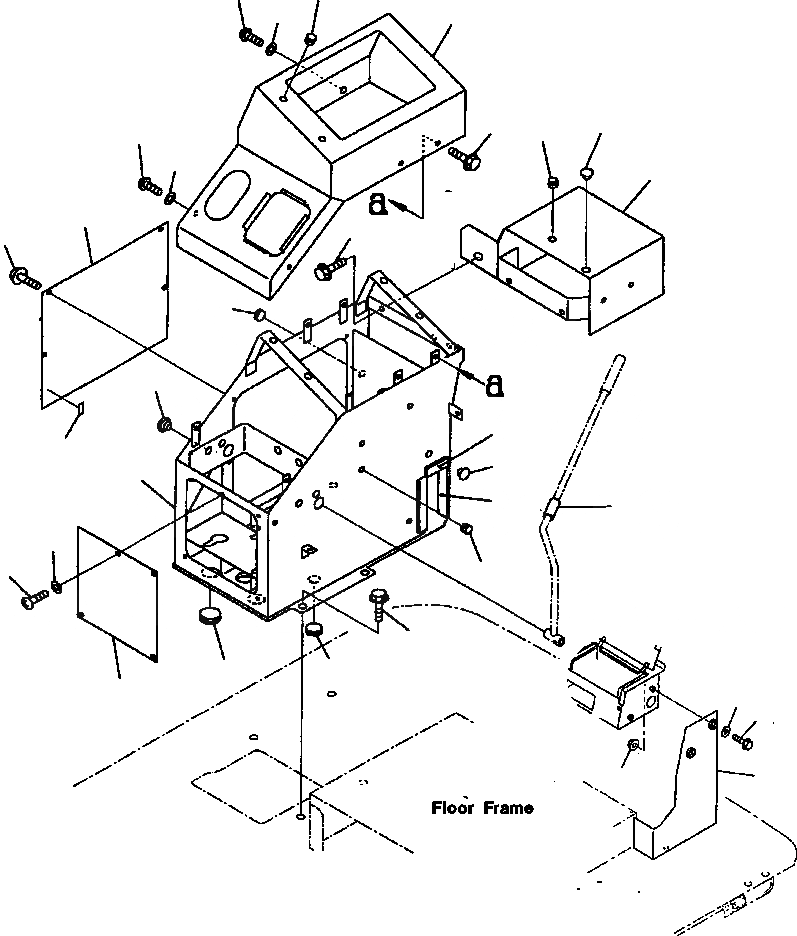 a

a

Floor Frame