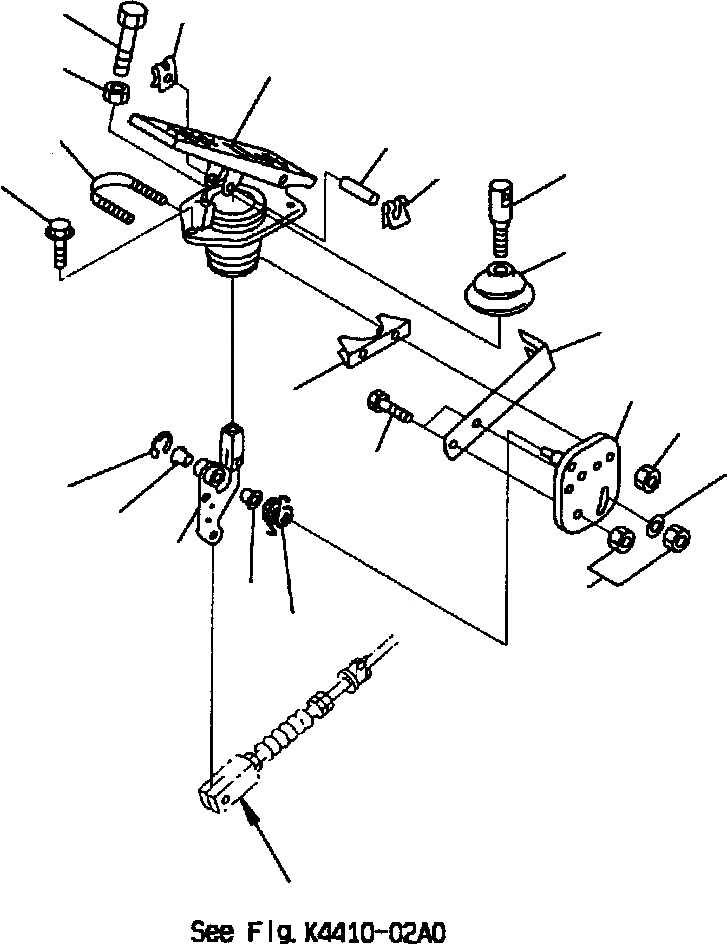 See Fig. K4410-02A0