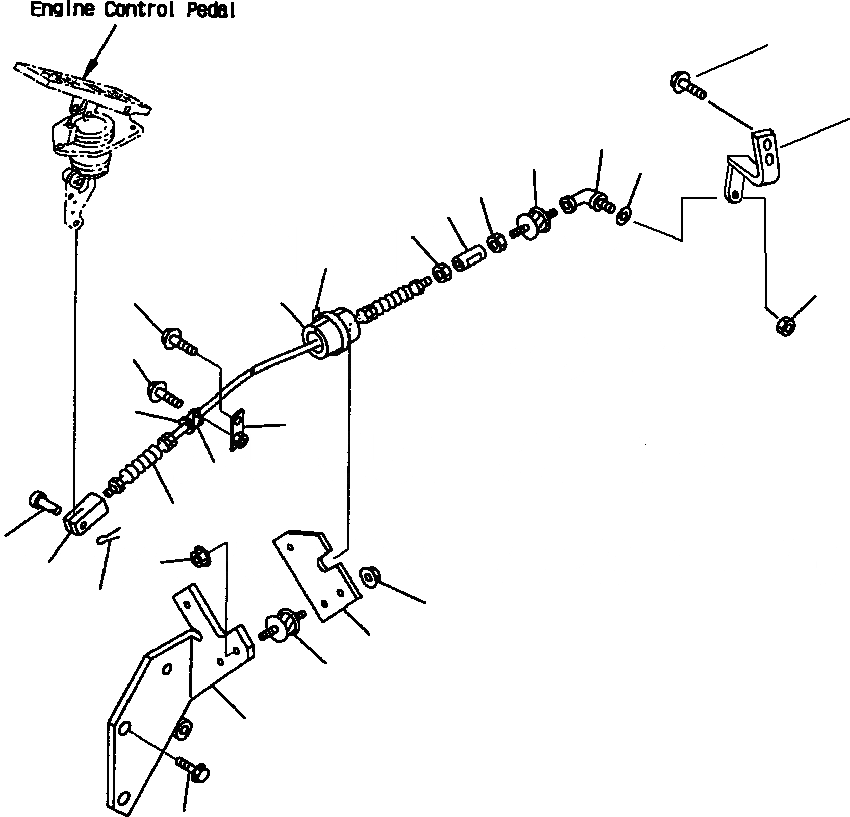 Engine Control Pedal