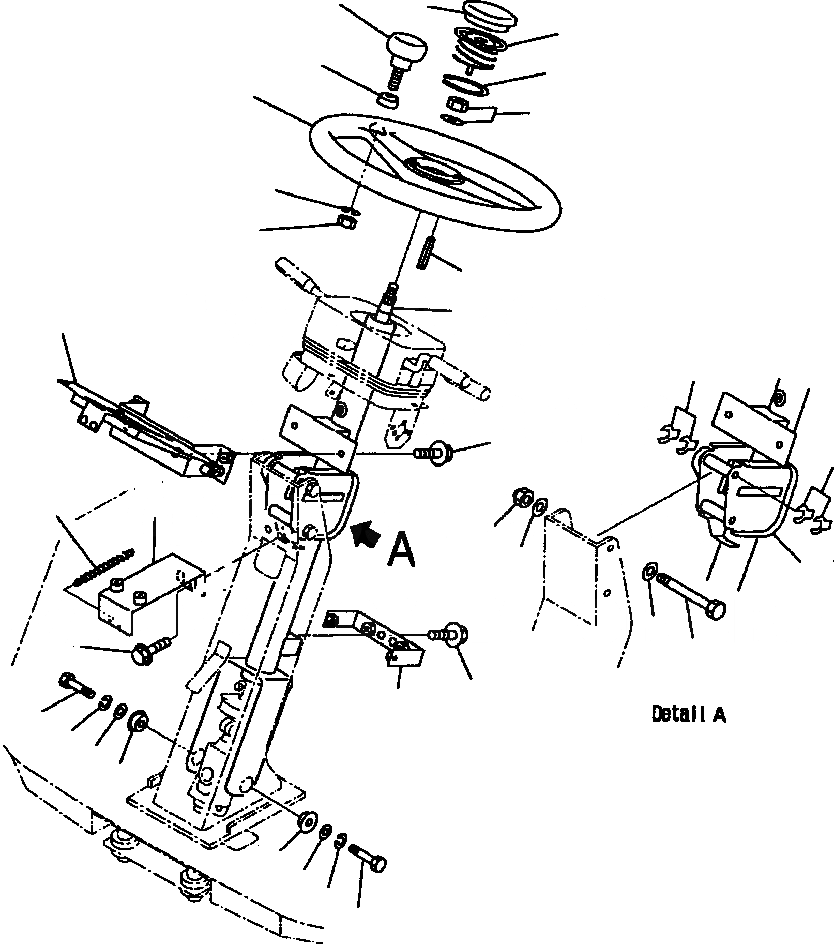 A

Detail A