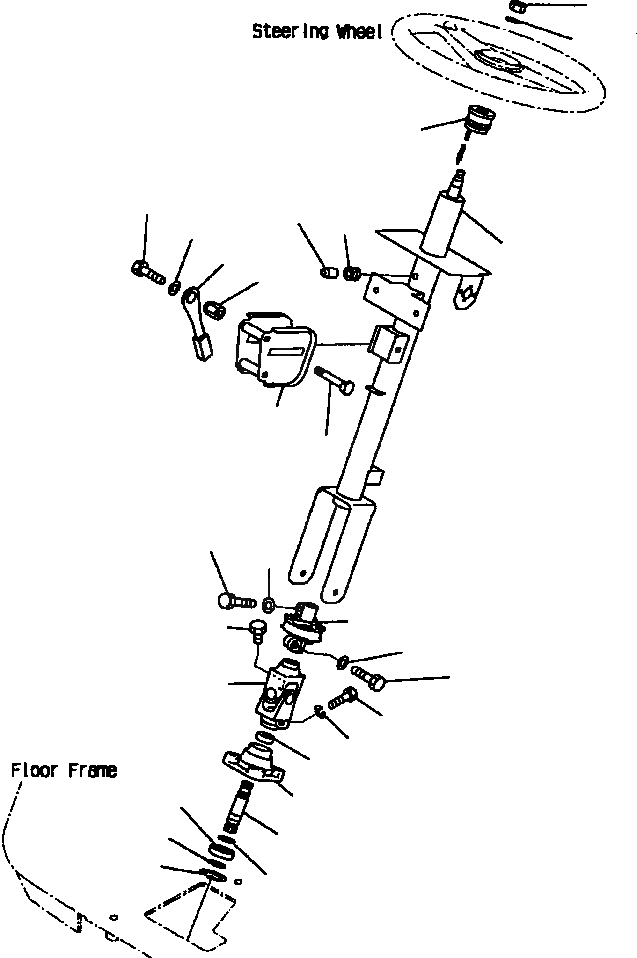 Steering Wheel

Floor Frame