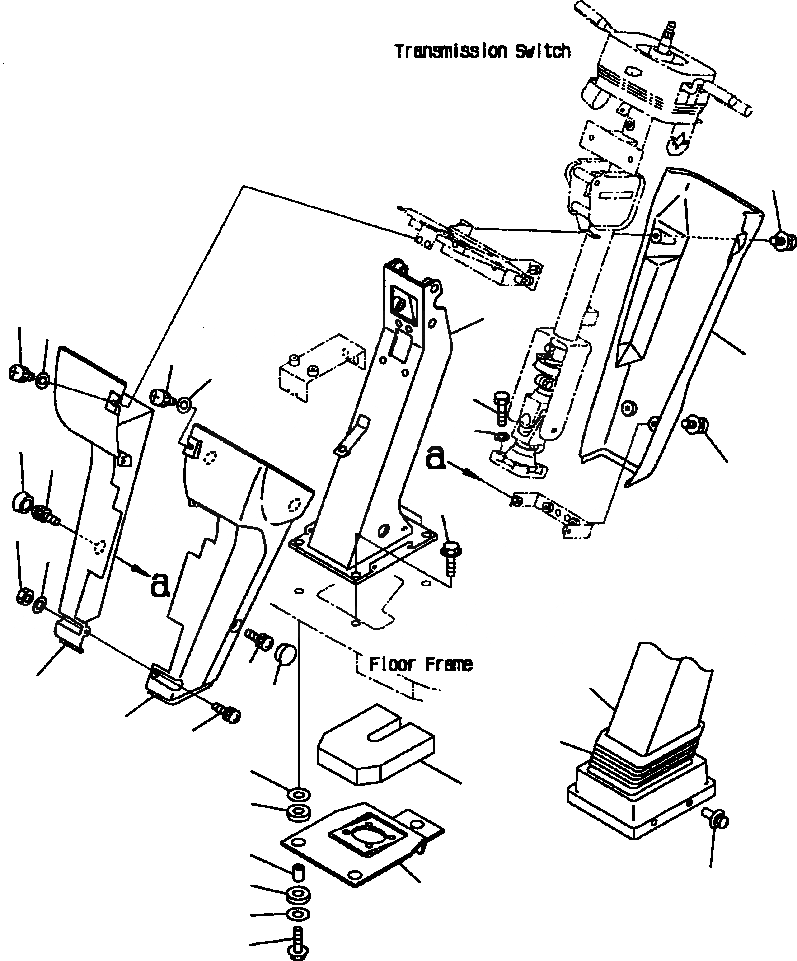 Transmission Switch

a

a

Floor Frame