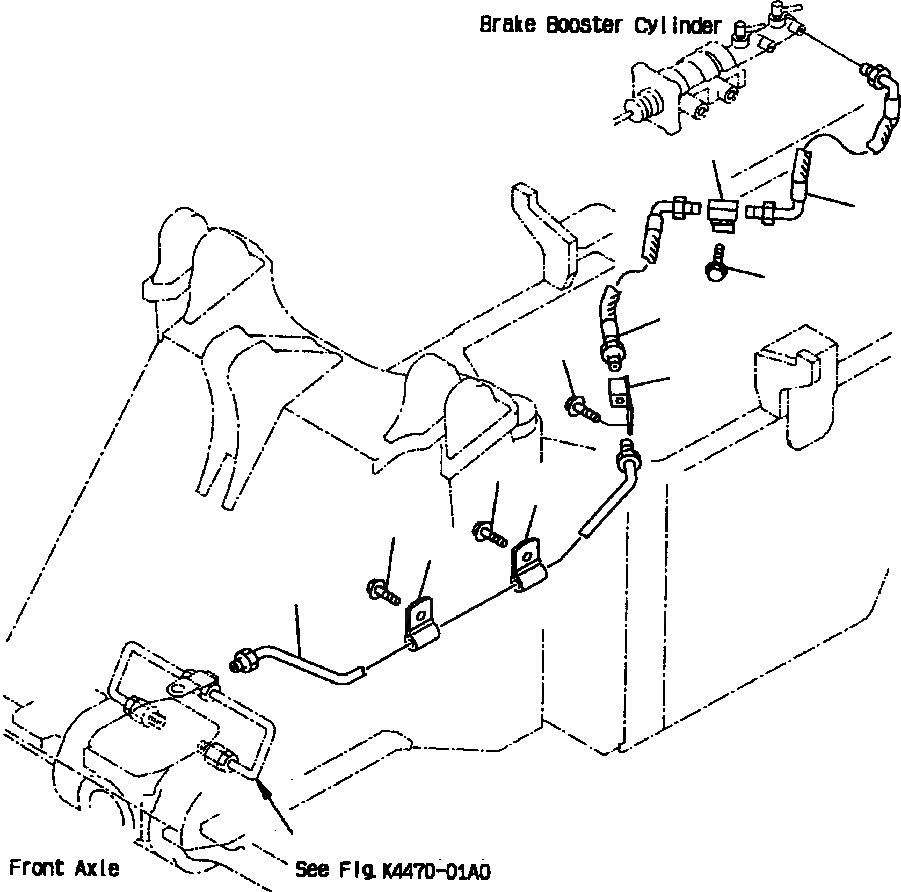 Brake Booster Cylinder

Front Axle

See Fig. K4470-01A0