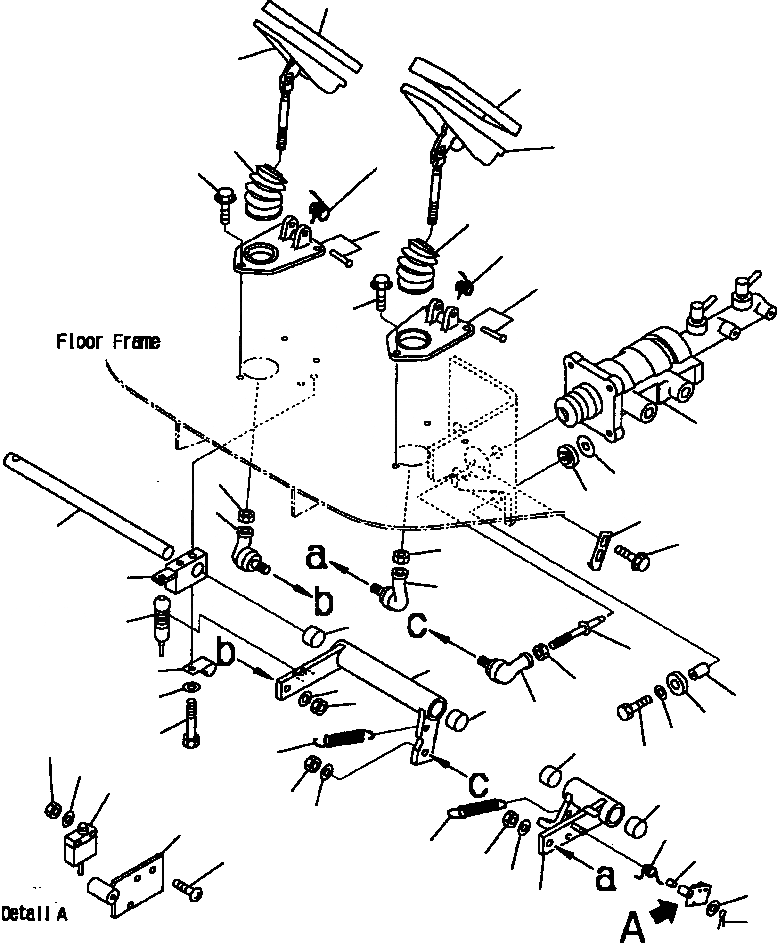 Floor Frame

a
b
c
b
c
a
A

Detail A