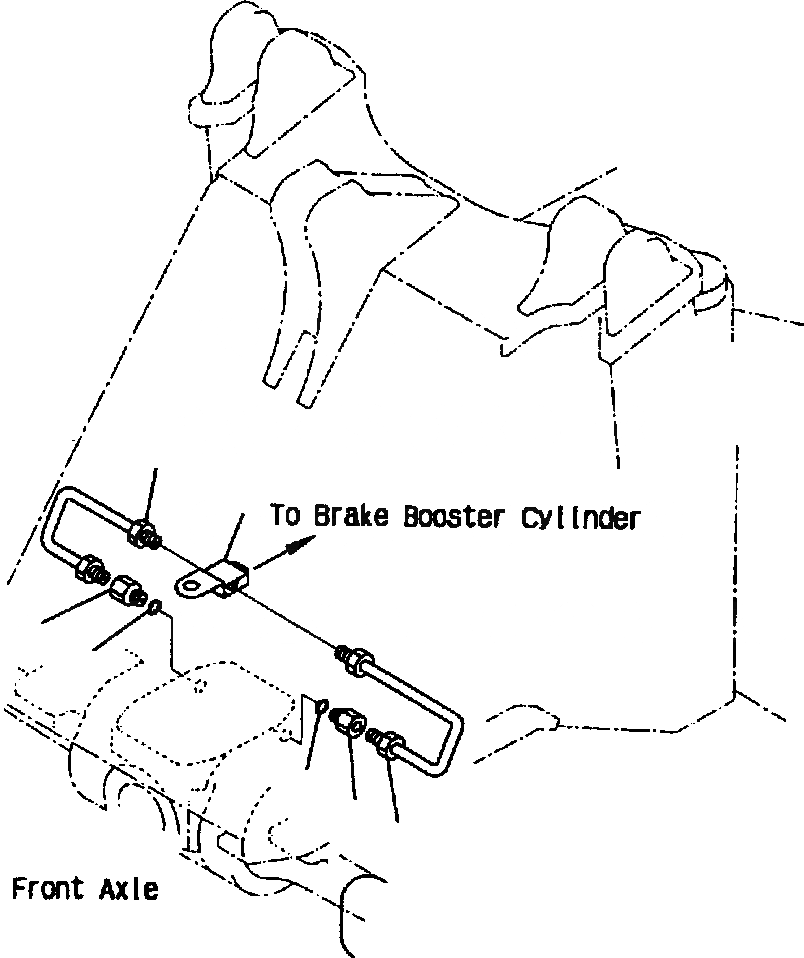 To Brake Booster Cylinder

Front Axle