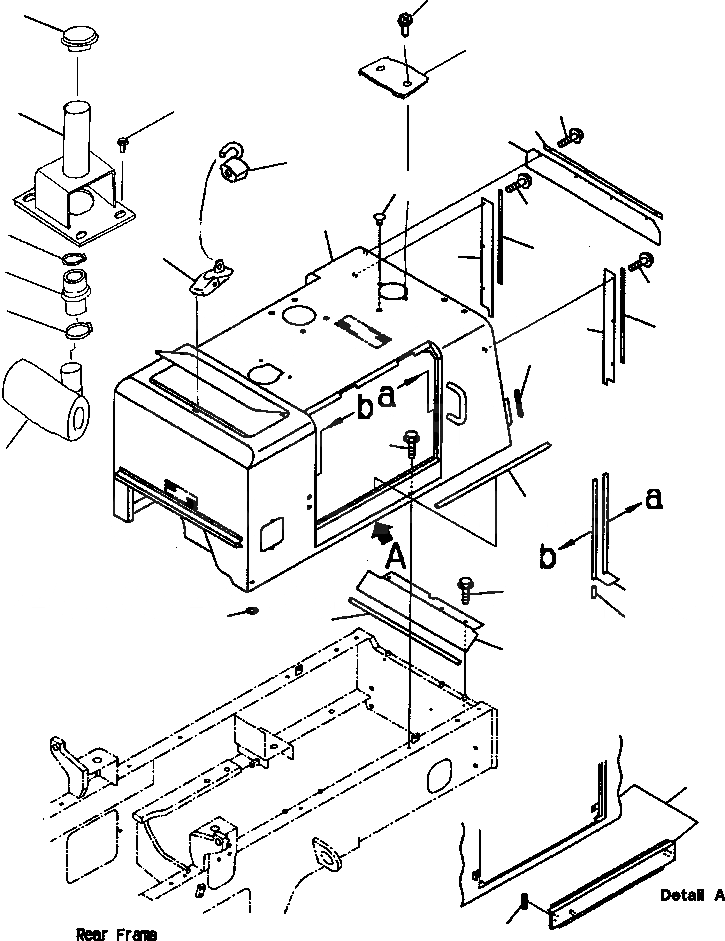 b
a
a
b
A
Detail A
Rear Frame