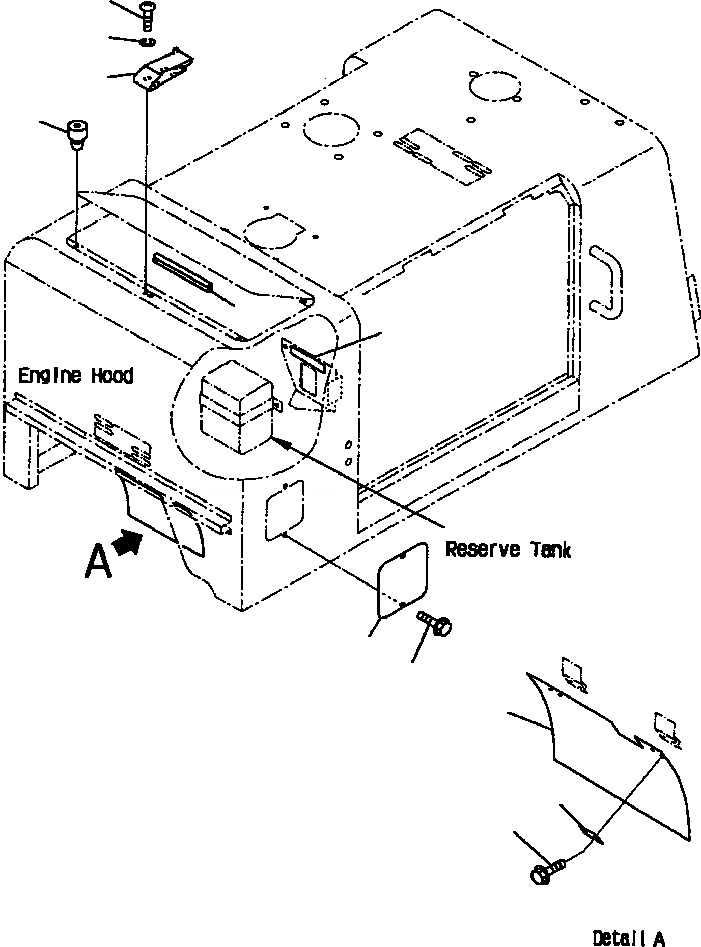 Engine Hood

A

Reserve Tank

Detail A