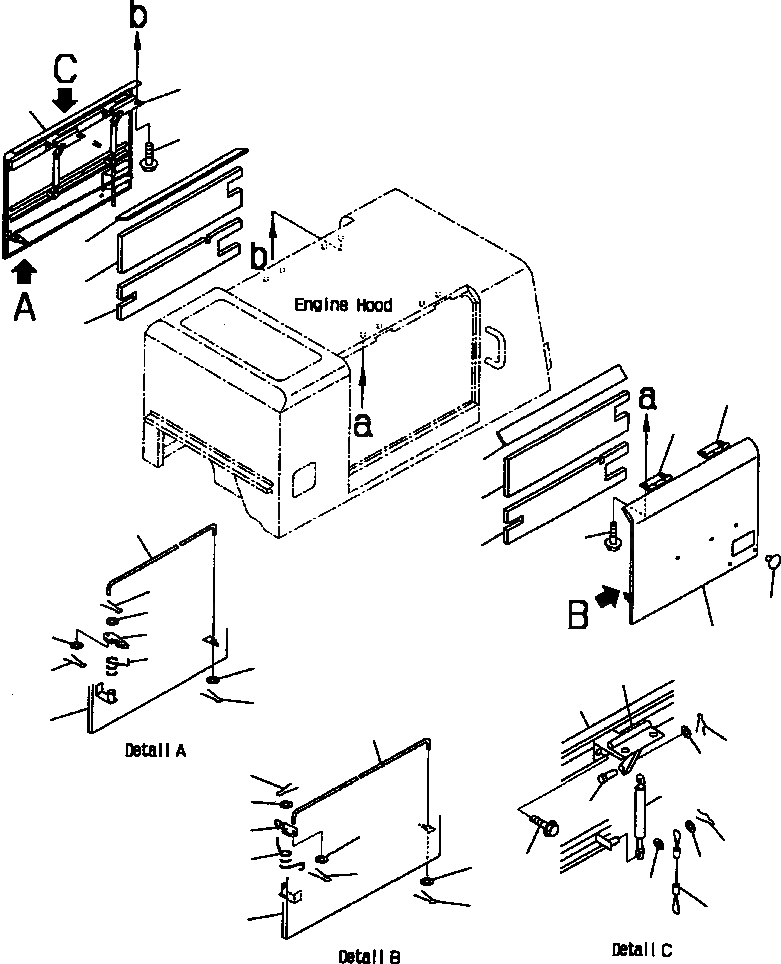 b
C
A
b
Engine Hood
a
a
B
Detail A
Detail B
Detail C