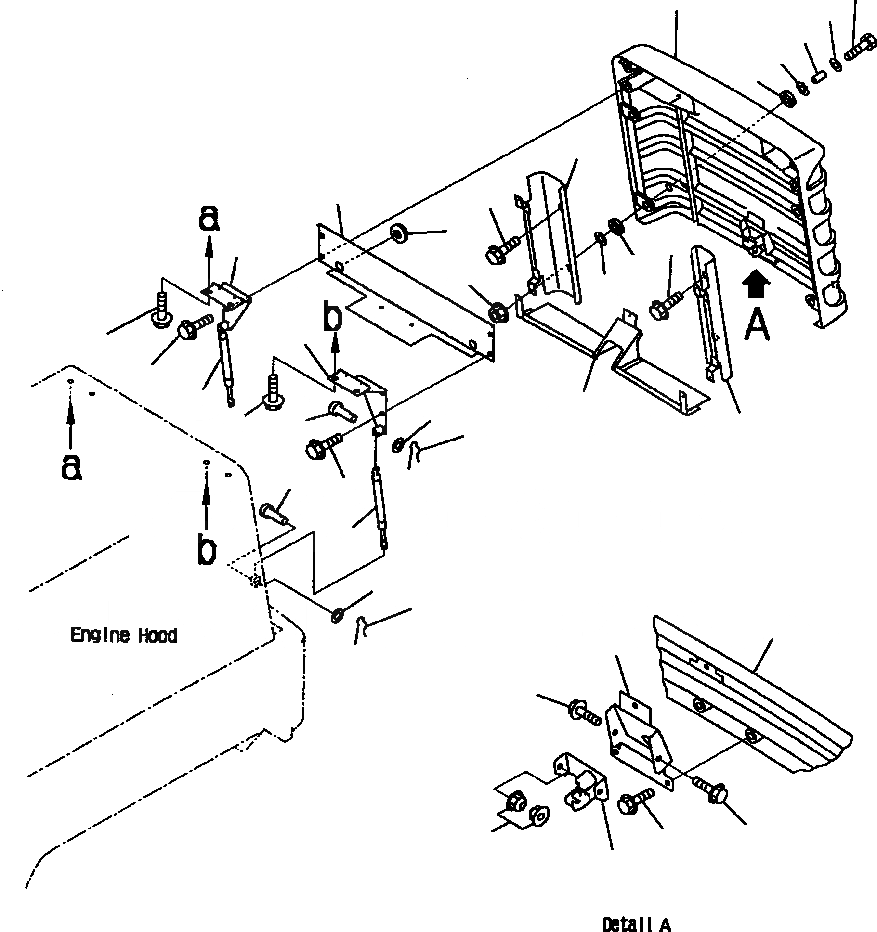 a
b
A
a
b
Engine Hood
Detail A