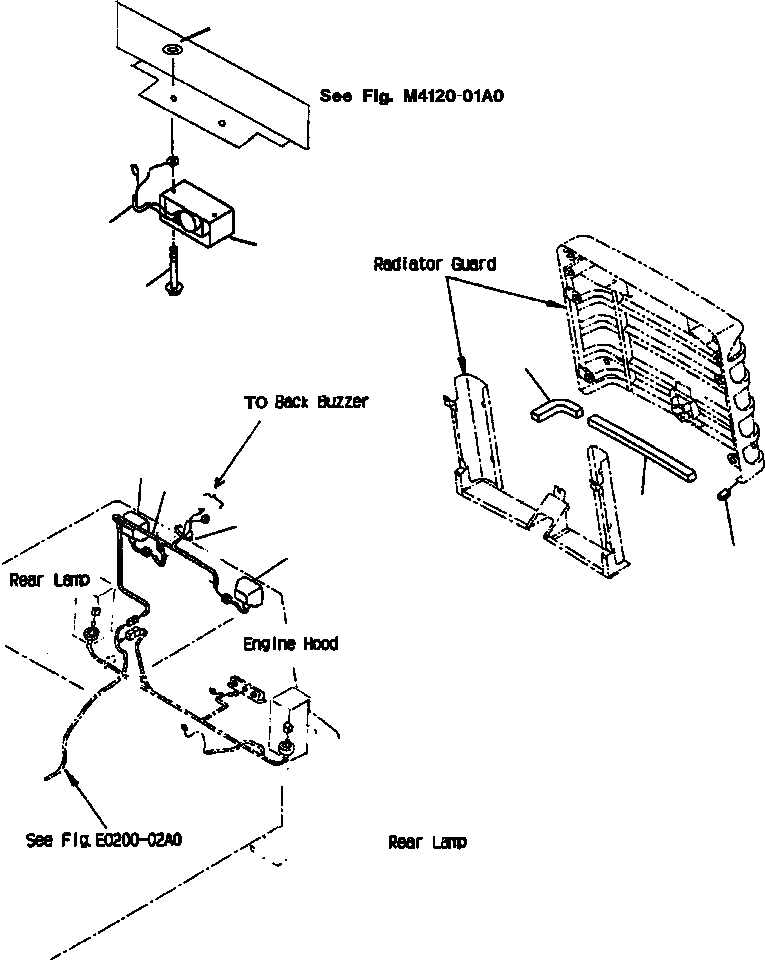 See Fig. M4120-01A0

Radiator Guard

TO Back Buzzer

Rear Lamp

Engine Hood

See Fig. E0200-02A0

Rear Lamp