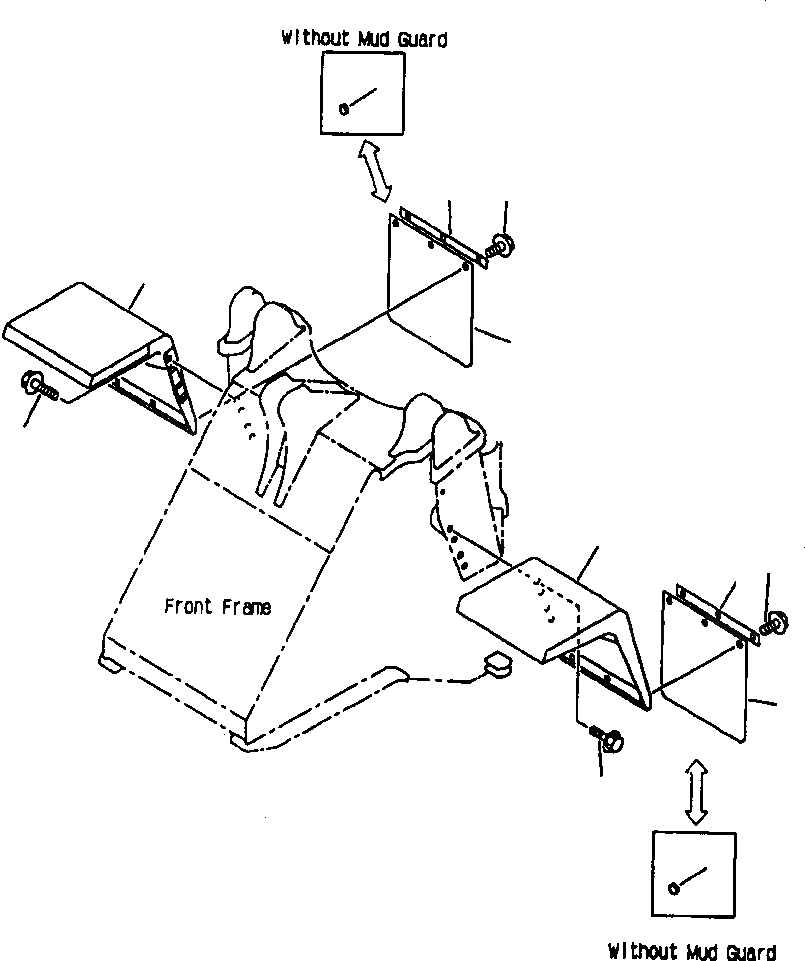 Without Mud Guard

Front Frame

Without Mud Guard