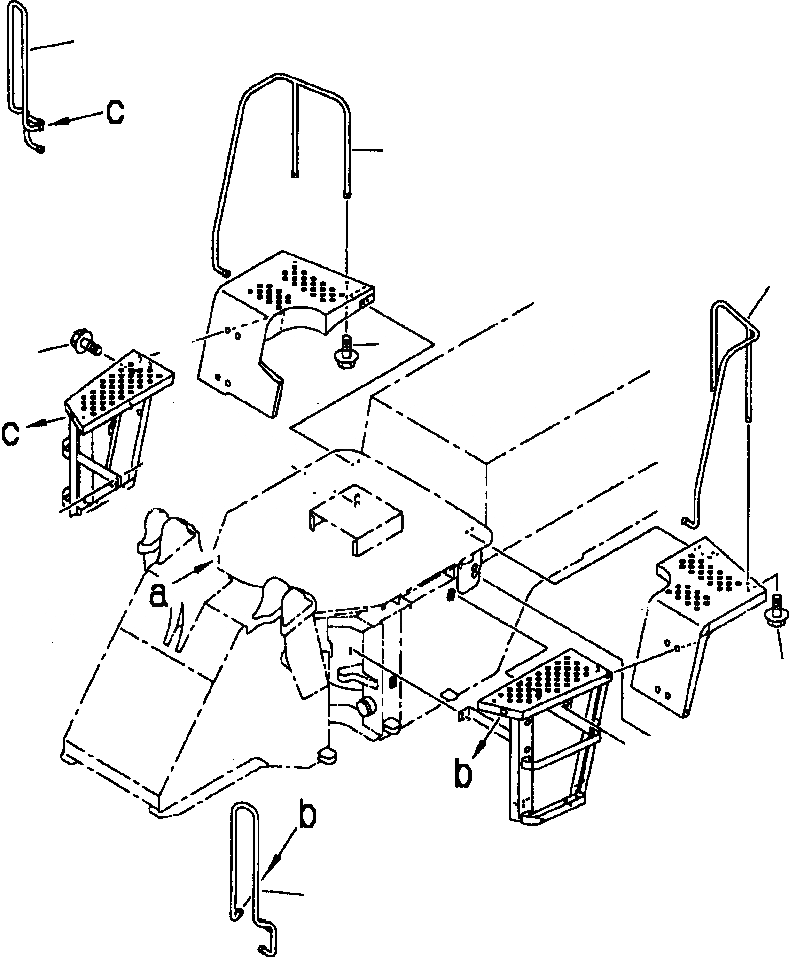 c

c

a

b

b