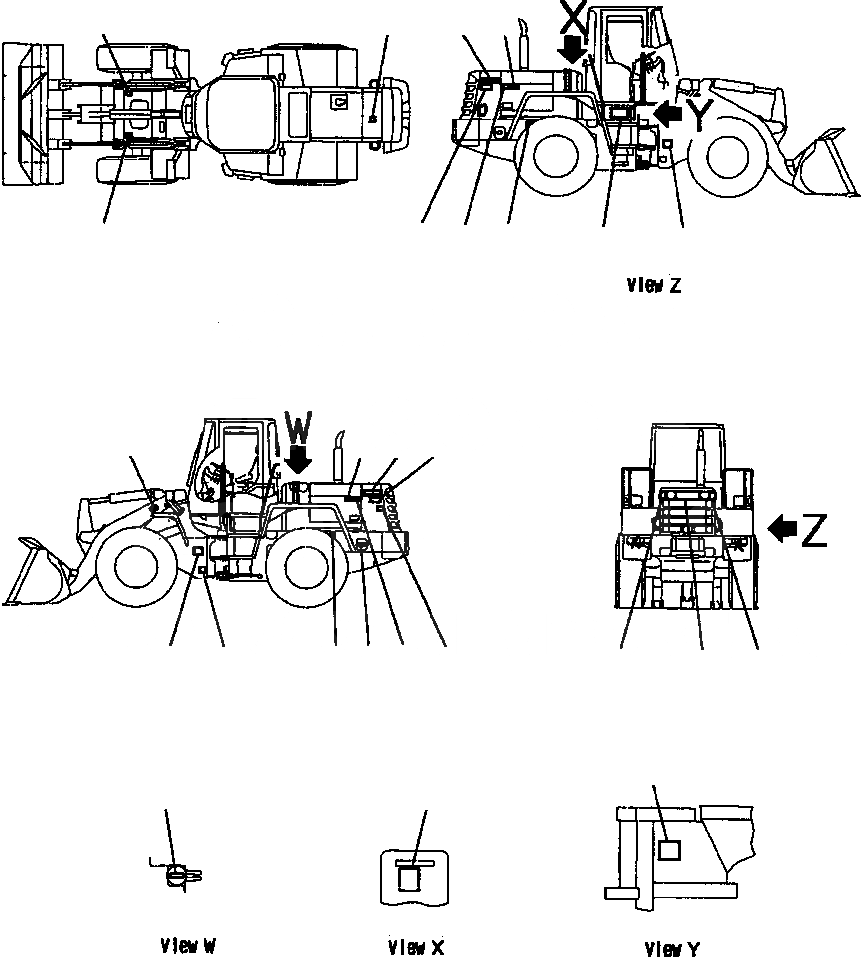 X

Y

View Z

W

Z

View W

View X

View Y