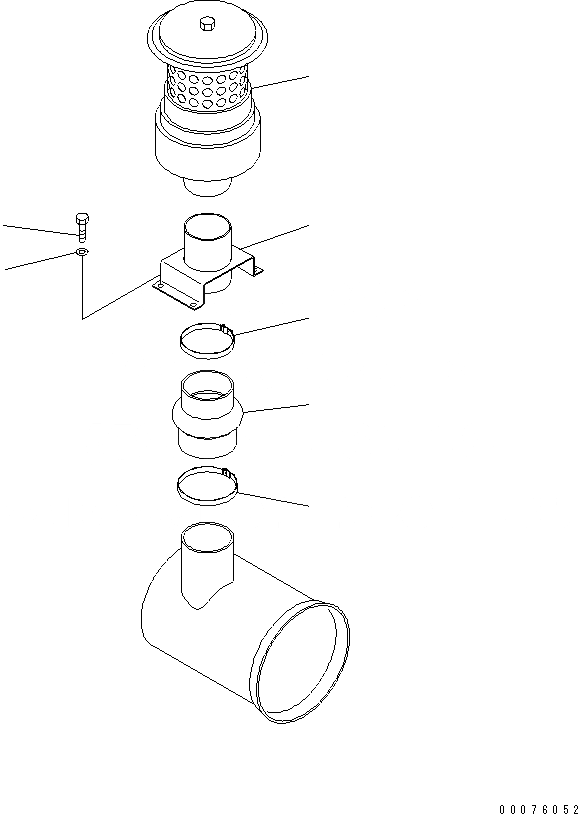 00076052