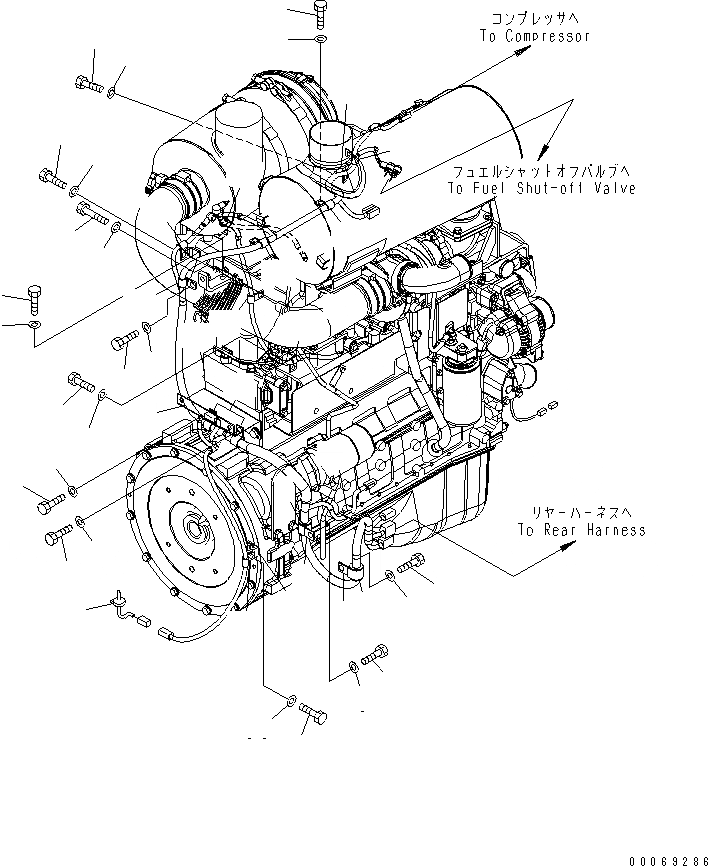 コンプレッサへ
To Compressor

フュエルシャットオフバルブへ
To Fuel Shut-off Valve

リヤーハーネスへ
To Rear Harness

00069286