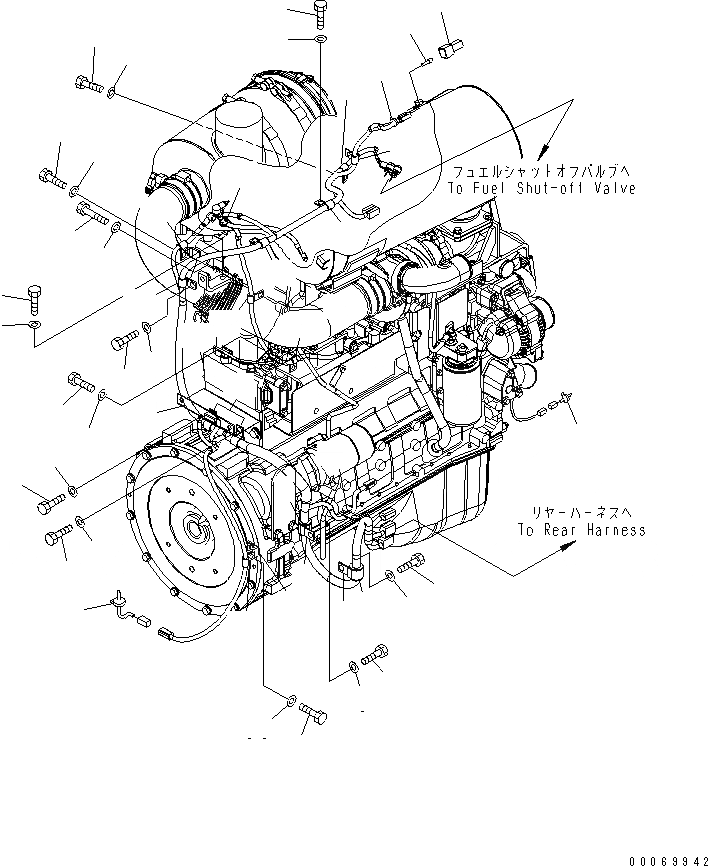 フュエルシャットオフバルブへ
To Fuel Shut-off Valve

リヤーハーネスへ
To Rear Harness

00069942