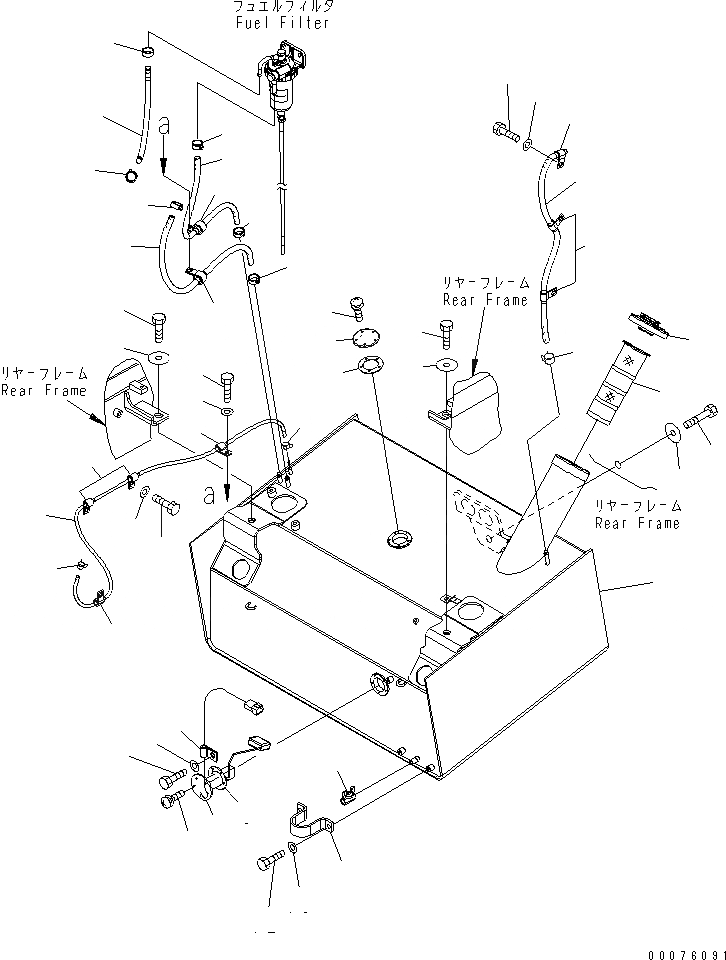 フュエルフィルタ
Fuel Filter

a

リヤーフレーム
Rear Frame

リヤーフレーム
Rear Frame

a

リヤーフレーム
Rear Frame

00076091